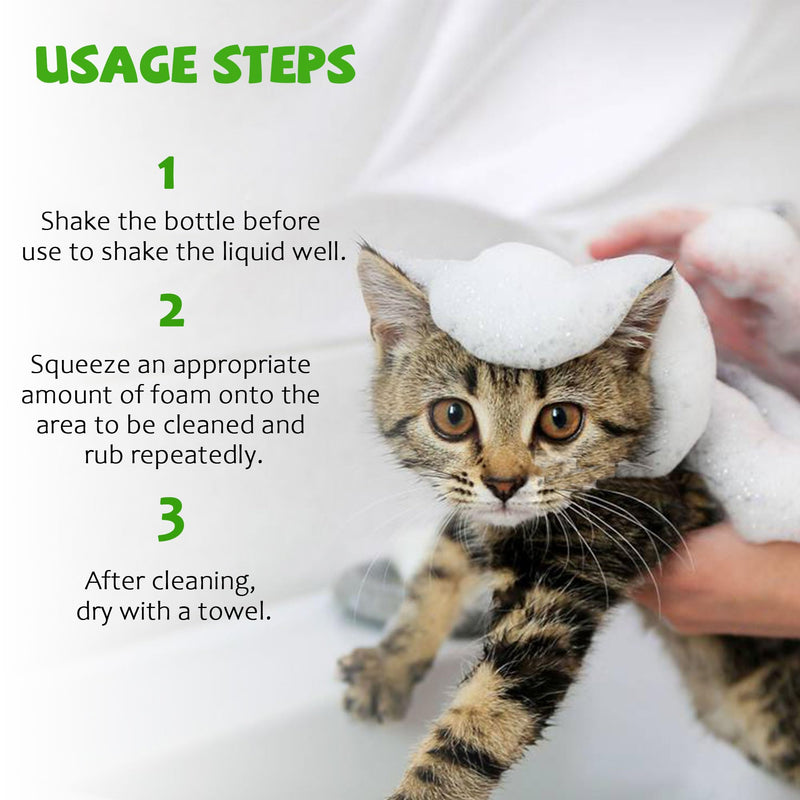 USAGE STEPS

1

Shake the bottle before use to shake the liquid well.

2

Squeeze an appropriate amount of foam onto the area to be cleaned and rub repeatedly.

3

After cleaning, dry with a towel.