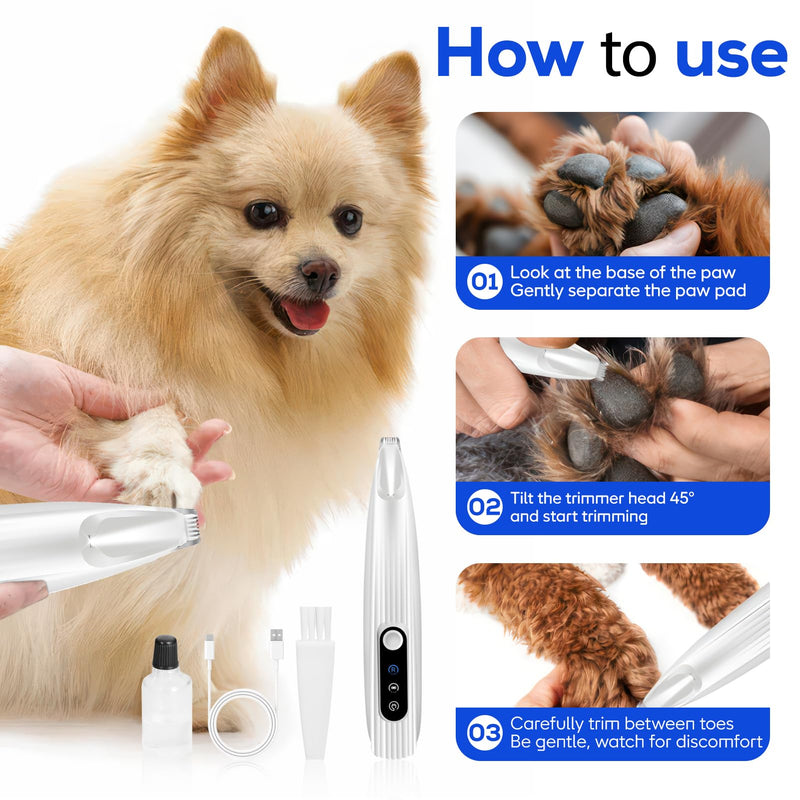 How to use

01 Look at the base of the paw
Gently separate the paw pad

02 Tilt the trimmer head 45°
and start trimming

03 Carefully trim between toes
Be gentle, watch for discomfort