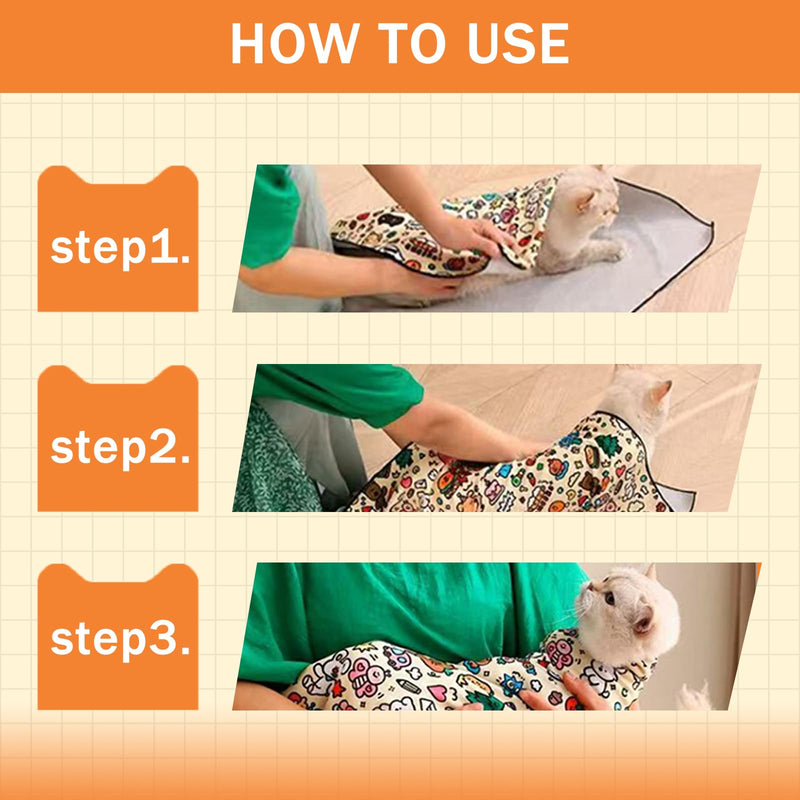 HOW TO USE

step1.

step2.

step3.