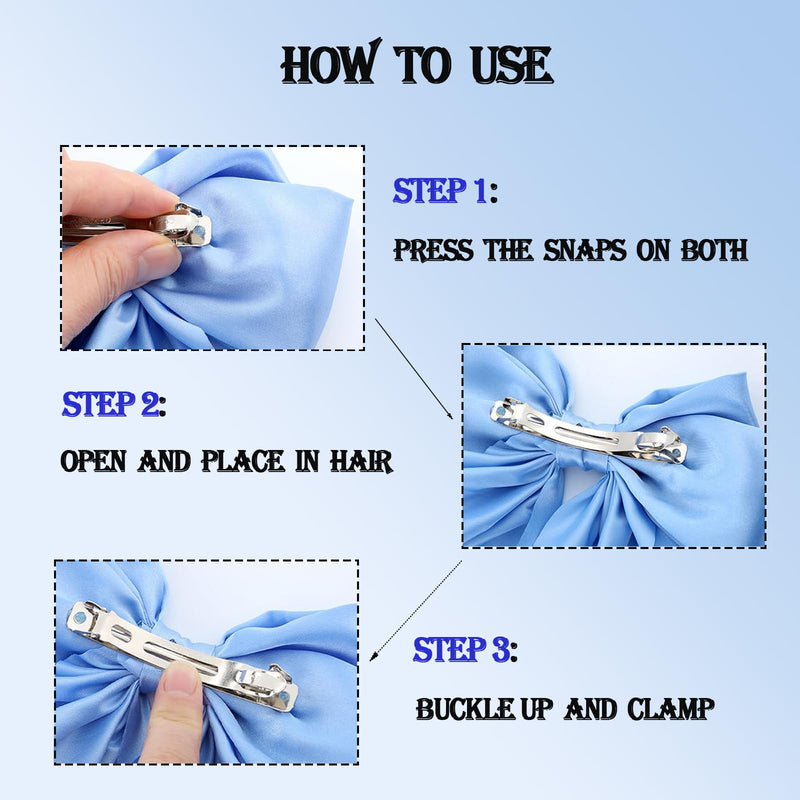 HOW TO USE

STEP 1:

PRESS THE SNAPS ON BOTH

STEP 2:

OPEN AND PLACE IN HAIR

STEP 3:

BUCKLE UP AND CLAMP