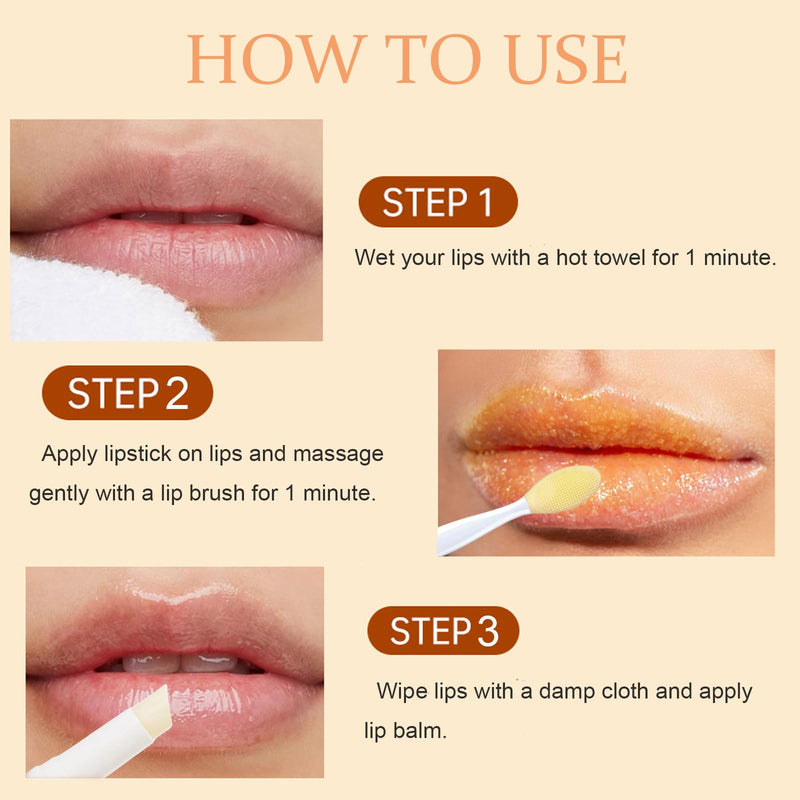 HOW TO USE

STEP 1

Wet your lips with a hot towel for 1 minute.

STEP 2

Apply lipstick on lips and massage gently with a lip brush for 1 minute.

STEP 3

Wipe lips with a damp cloth and apply lip balm.