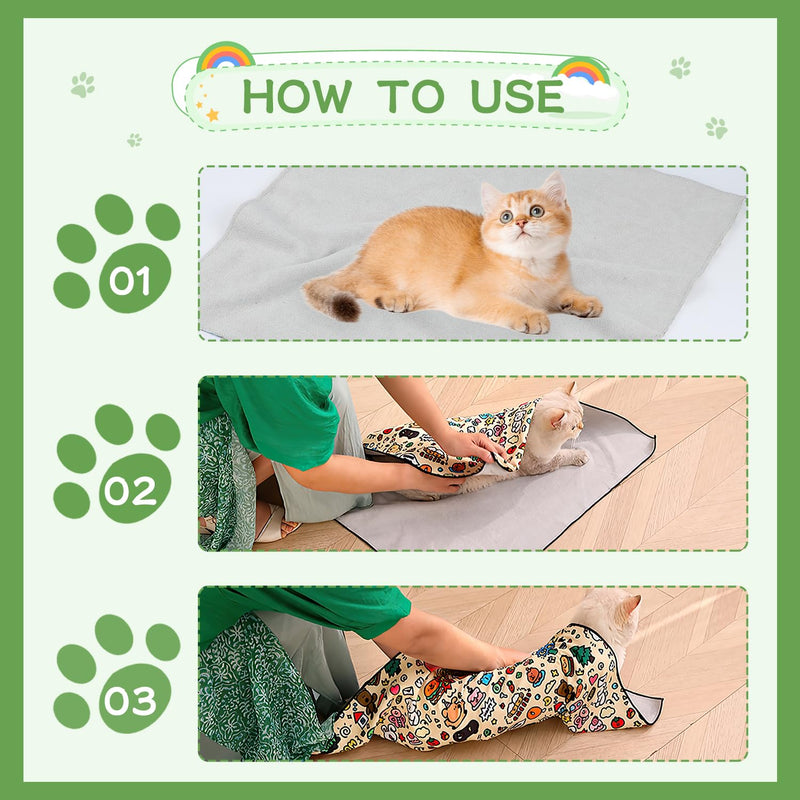 HOW TO USE

01

02

03