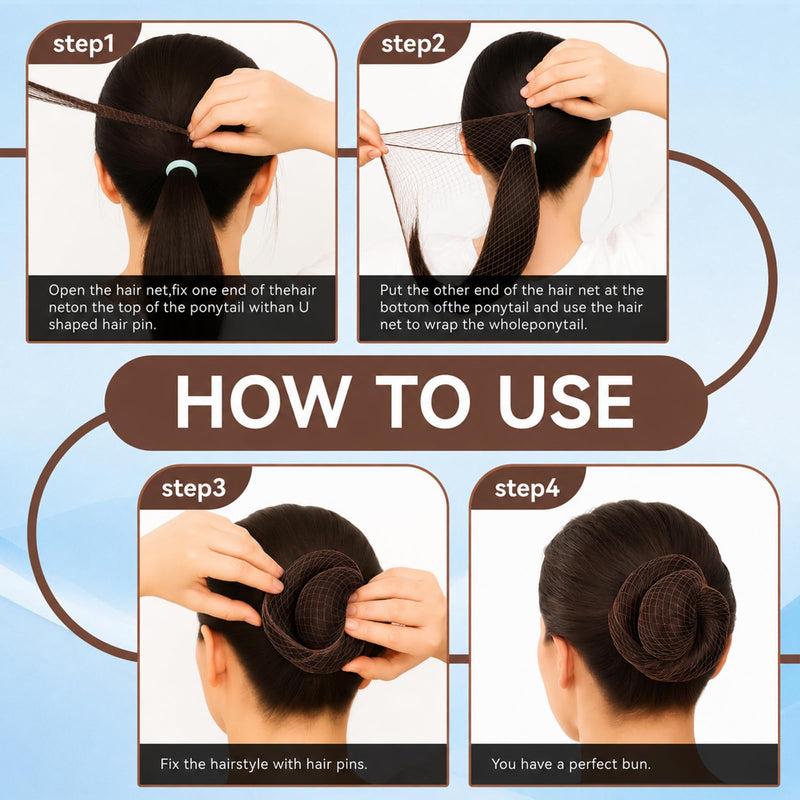 step1

Open the hair net,fix one end of thehair neton the top of the ponytail withan U shaped hair pin.

step2

Put the other end of the hair net at the bottom ofthe ponytail and use the hair net to wrap the wholeponytail.

HOW TO USE

step3

Fix the hairstyle with hair pins.

step4

You have a perfect bun.