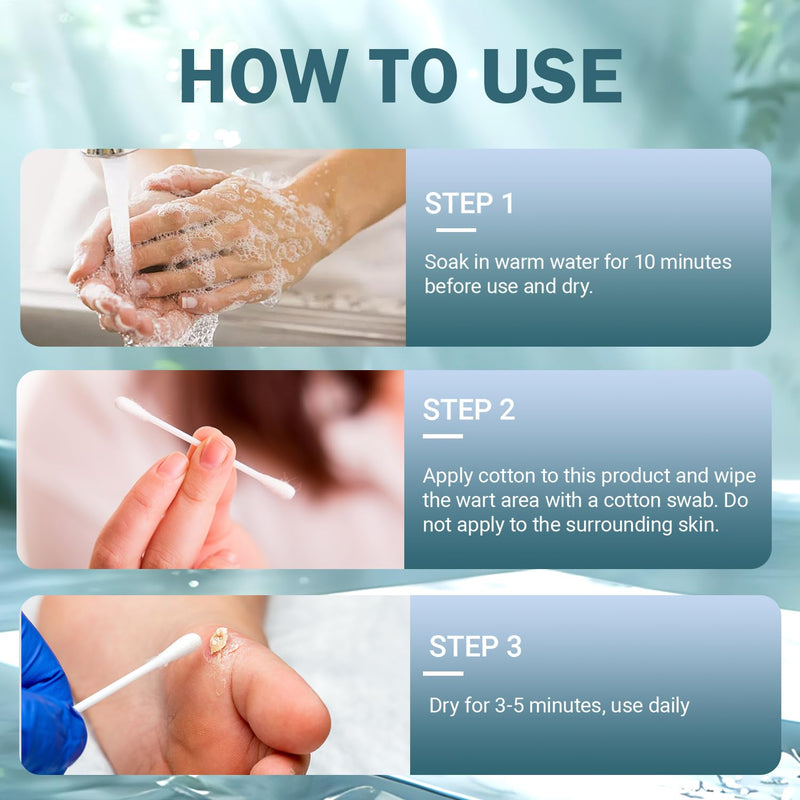 HOW TO USE

STEP 1

Soak in warm water for 10 minutes before use and dry.

STEP 2

Apply cotton to this product and wipe the wart area with a cotton swab. Do not apply to the surrounding skin.

STEP 3

Dry for 3-5 minutes, use daily