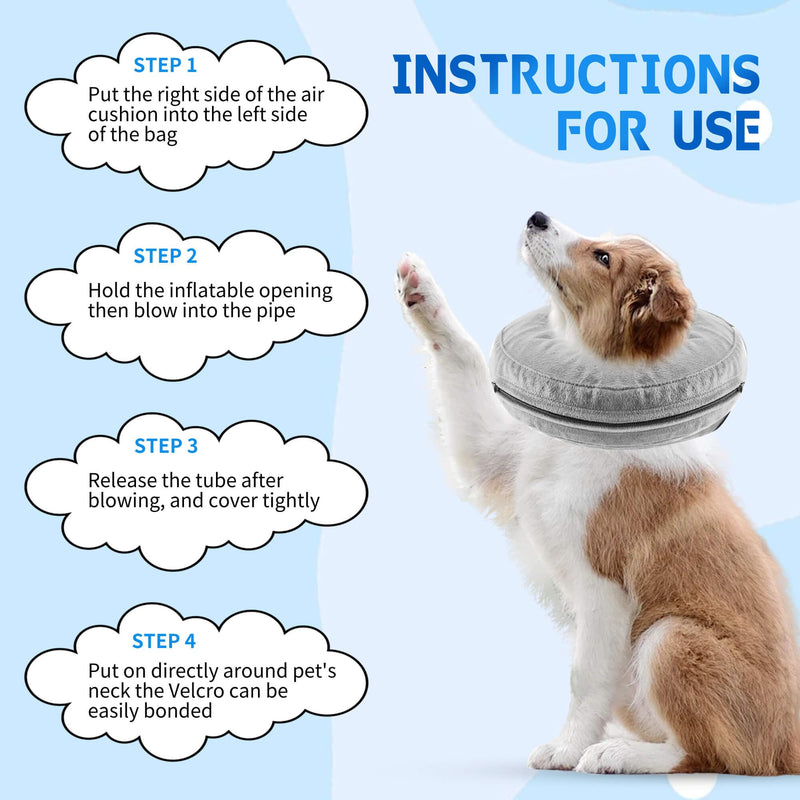 INSTRUCTIONS FOR USE

STEP 1
Put the right side of the air cushion into the left side of the bag

STEP 2
Hold the inflatable opening then blow into the pipe

STEP 3
Release the tube after blowing, and cover tightly

STEP 4
Put on directly around pet's neck the Velcro can be easily bonded