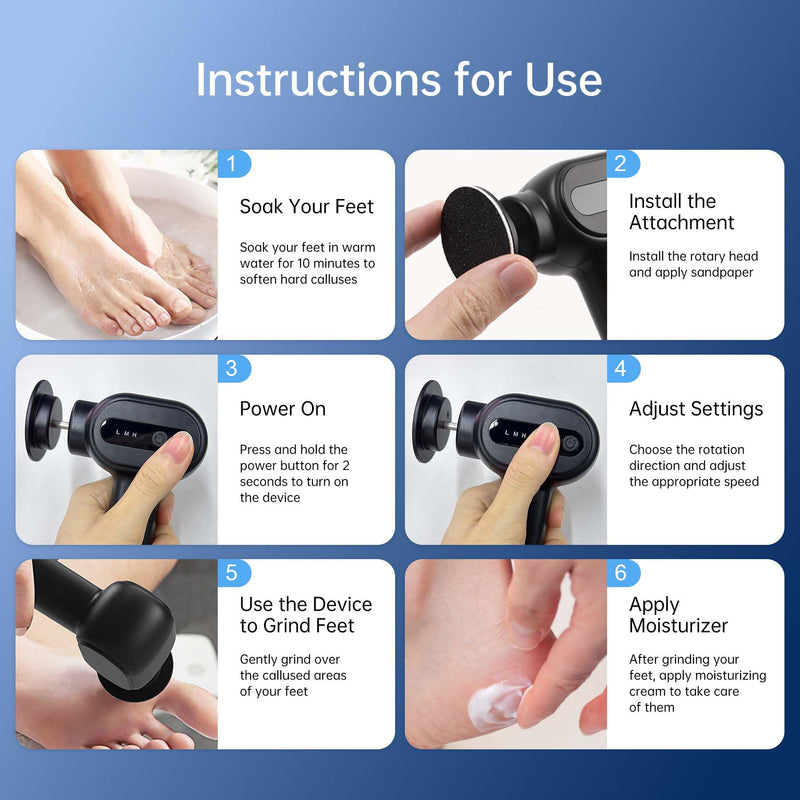 Instructions for Use

1

Soak Your Feet

Soak your feet in warm water for 10 minutes to soften hard calluses

2

Install the Attachment

Install the rotary head and apply sandpaper

3

L M H

Power On

Press and hold the power button for 2 seconds to turn on the device

4

L M H

Adjust Settings

Choose the rotation direction and adjust the appropriate speed

5

Use the Device to Grind Feet

Gently grind over the callused areas of your feet

6

Apply Moisturizer

After grinding your feet, apply moisturizing cream to take care of them