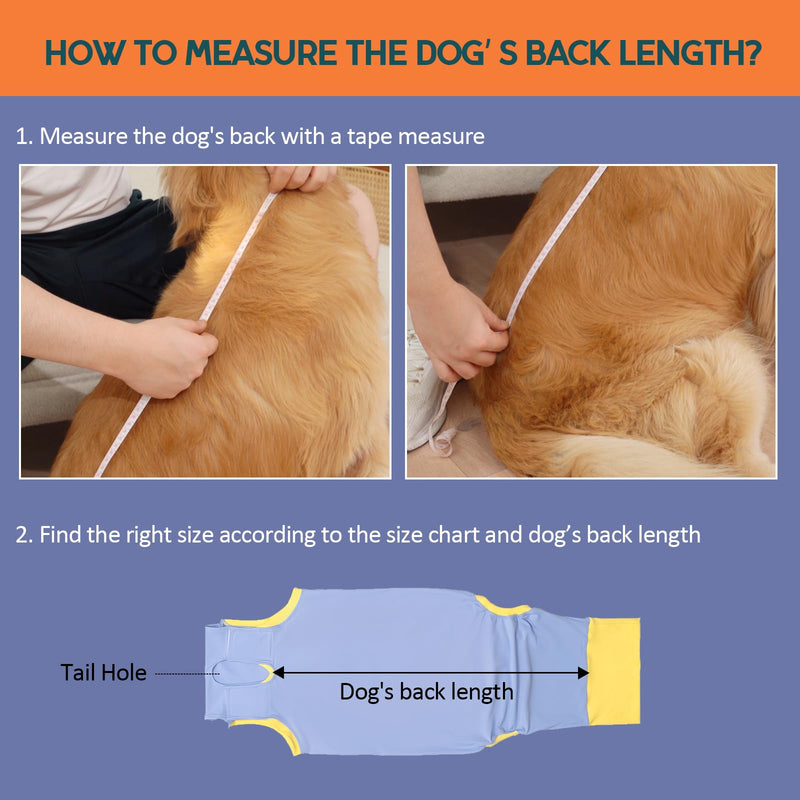 HOW TO MEASURE THE DOG' S BACK LENGTH?

1. Measure the dog's back with a tape measure

2. Find the right size according to the size chart and dog's back length

Tail Hole

Dog's back length