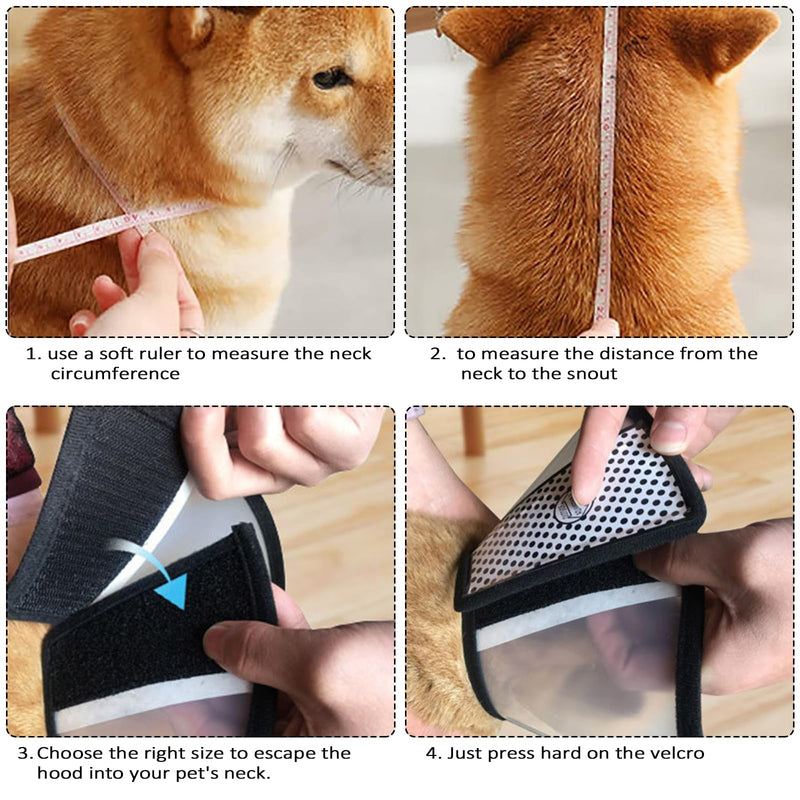 1. use a soft ruler to measure the neck circumference

2. to measure the distance from the neck to the snout

3. Choose the right size to escape the hood into your pet's neck.

4. Just press hard on the velcro