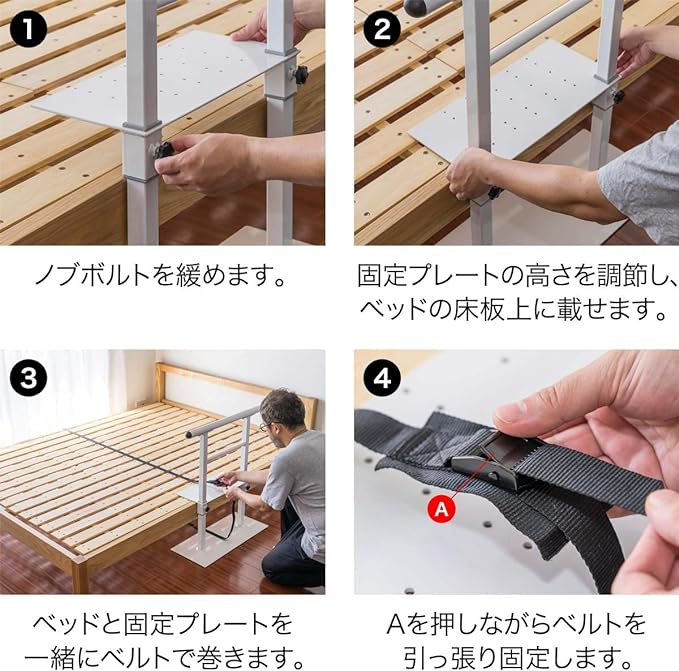 1

ノブボルトを緩めます。

2

固定プレートの高さを調節し、ベッドの床板上に載せます。

3

ベッドと固定プレートを一緒にベルトで巻きます。

4

A

Aを押しながらベルトを引っ張り固定します。