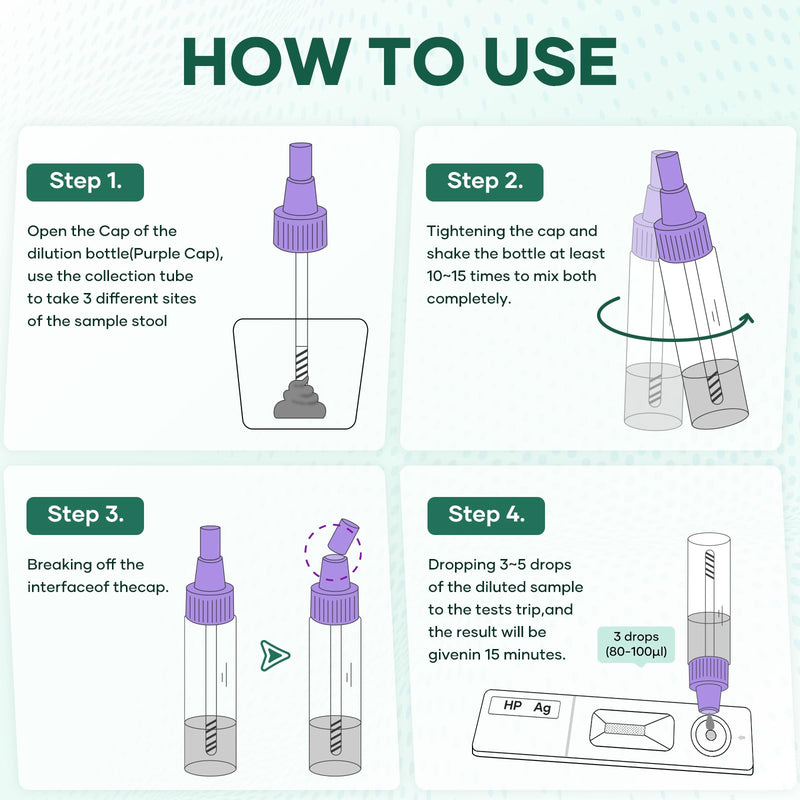 HOW TO USE

Step 1.

Open the Cap of the dilution bottle(Purple Cap), use the collection tube to take 3 different sites of the sample stool

Step 2.

Tightening the cap and shake the bottle at least 10~15 times to mix both completely.

Step 3.

Breaking off the interfaceof thecap.

Step 4.

Dropping 3~5 drops of the diluted sample to the tests trip,and the result will be givenin 15 minutes.

3 drops (80-100μl)

HP Ag