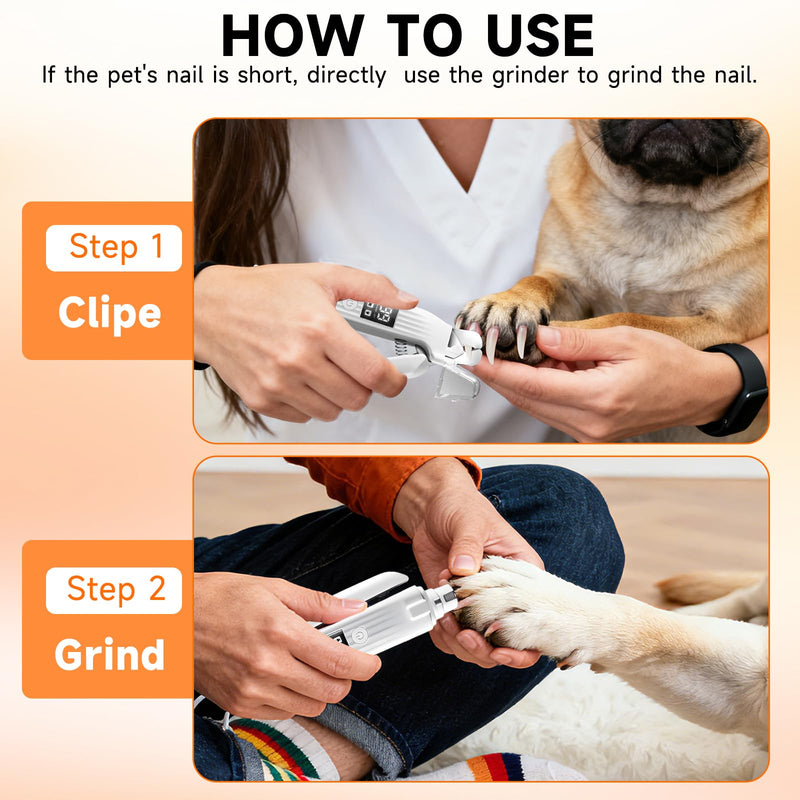 HOW TO USE

If the pet's nail is short, directly use the grinder to grind the nail.

Step 1

Clipe

Step 2

Grind