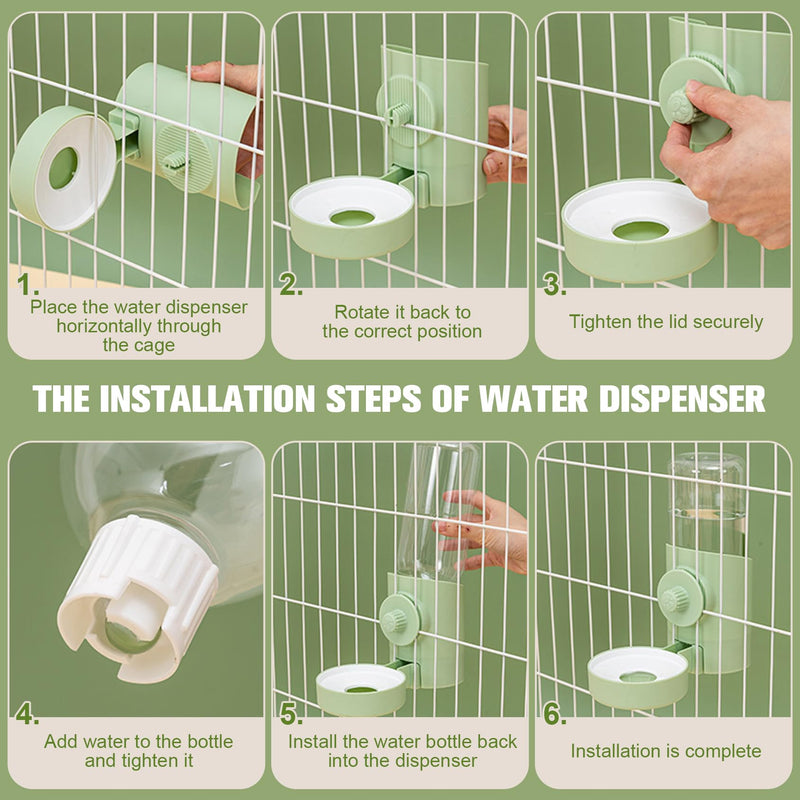 1.
Place the water dispenser horizontally through the cage

2.
Rotate it back to the correct position

3.
Tighten the lid securely

THE INSTALLATION STEPS OF WATER DISPENSER

4.
Add water to the bottle and tighten it

5.
Install the water bottle back into the dispenser

6.
Installation is complete