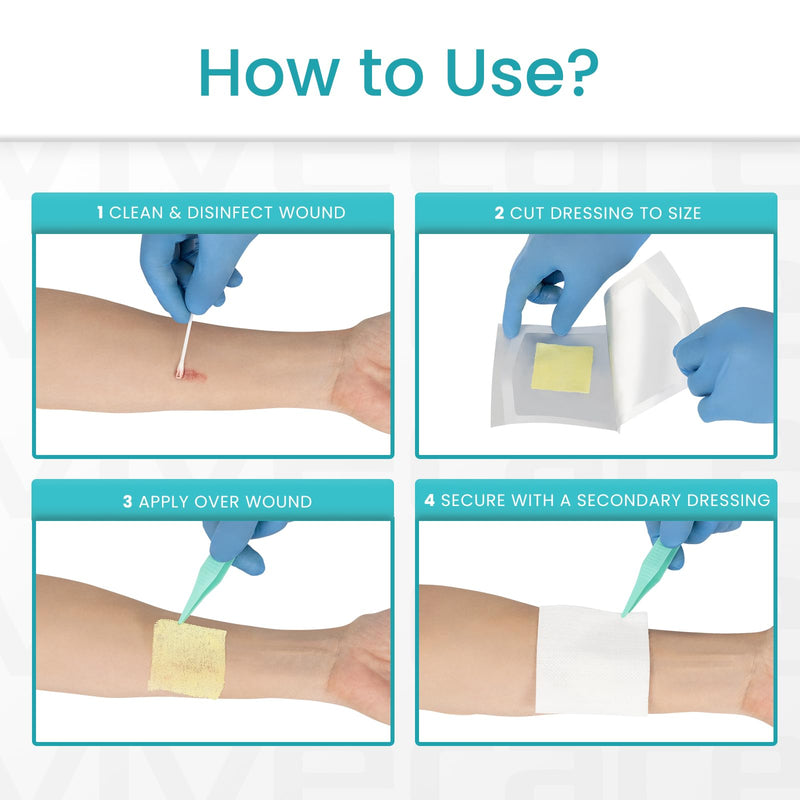 How to Use?

1 CLEAN & DISINFECT WOUND

2 CUT DRESSING TO SIZE

3 APPLY OVER WOUND

4 SECURE WITH A SECONDARY DRESSING