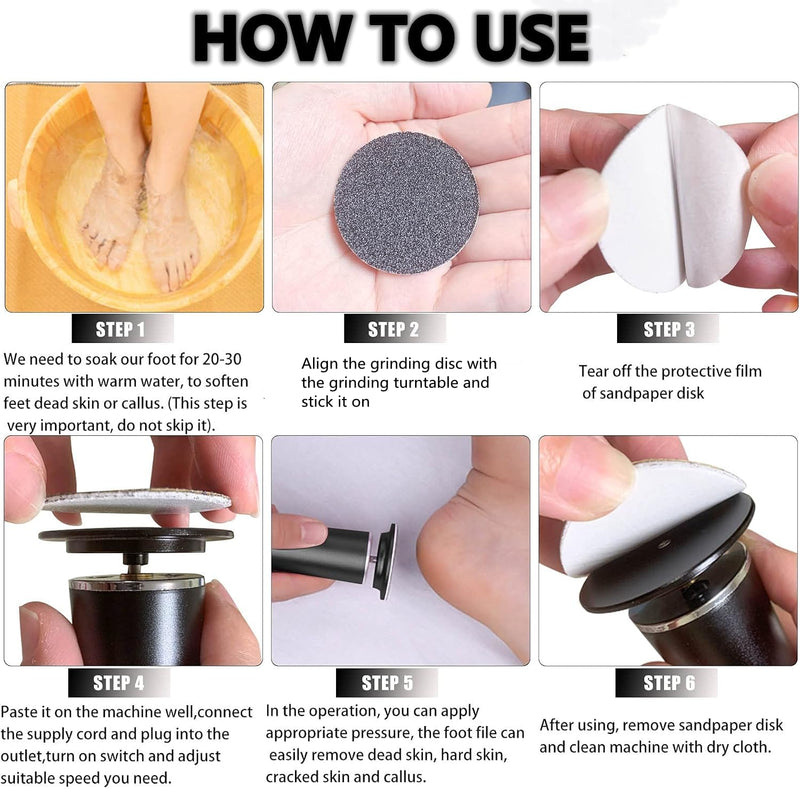 HOW TO USE

STEP 1

We need to soak our foot for 20-30 minutes with warm water, to soften feet dead skin or callus. (This step is very important, do not skip it).

STEP 2

Align the grinding disc with the grinding turntable and stick it on

STEP 3

Tear off the protective film of sandpaper disk

STEP 4

Paste it on the machine well,connect the supply cord and plug into the outlet,turn on switch and adjust suitable speed you need.

STEP 5

In the operation, you can apply appropriate pressure, the foot file can easily remove dead skin, hard skin, cracked skin and callus.

STEP 6

After using, remove sandpaper disk and clean machine with dry cloth.