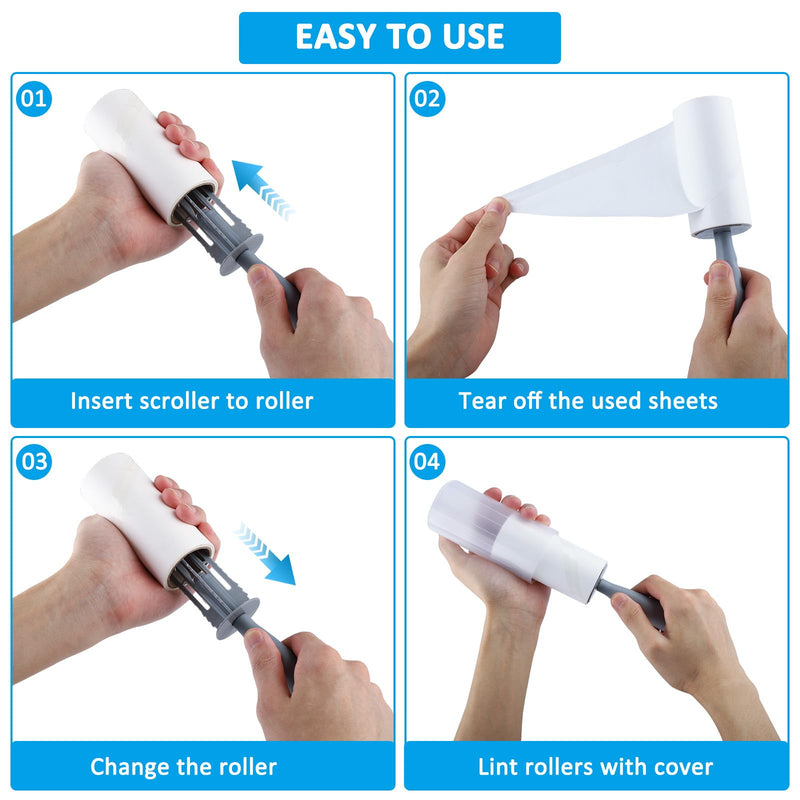 EASY TO USE

01

Insert scroller to roller

02

Tear off the used sheets

03

Change the roller

04

Lint rollers with cover