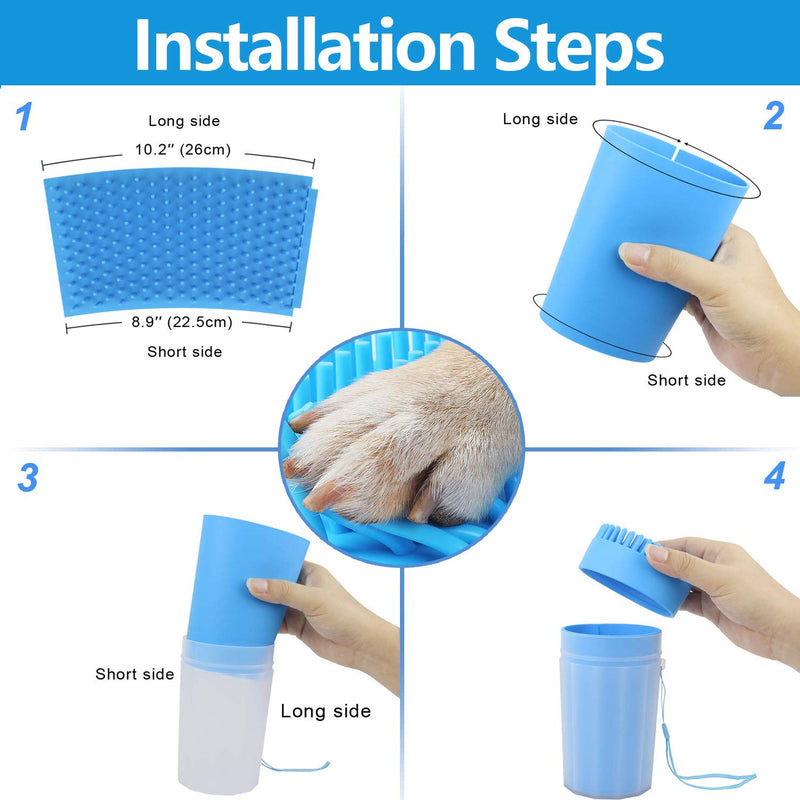 Installation Steps

1

Long side

10.2″ (26cm)

8.9″ (22.5cm)

Short side

2

Long side

Short side

3

Short side

Long side

4