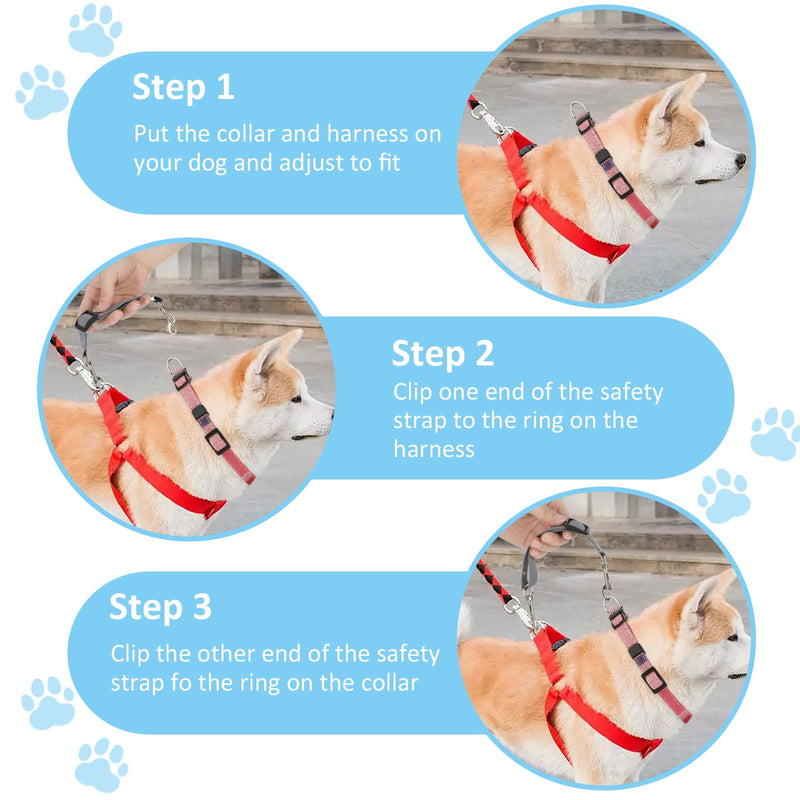 Step 1
Put the collar and harness on your dog and adjust to fit

Step 2
Clip one end of the safety strap to the ring on the harness

Step 3
Clip the other end of the safety strap fo the ring on the collar