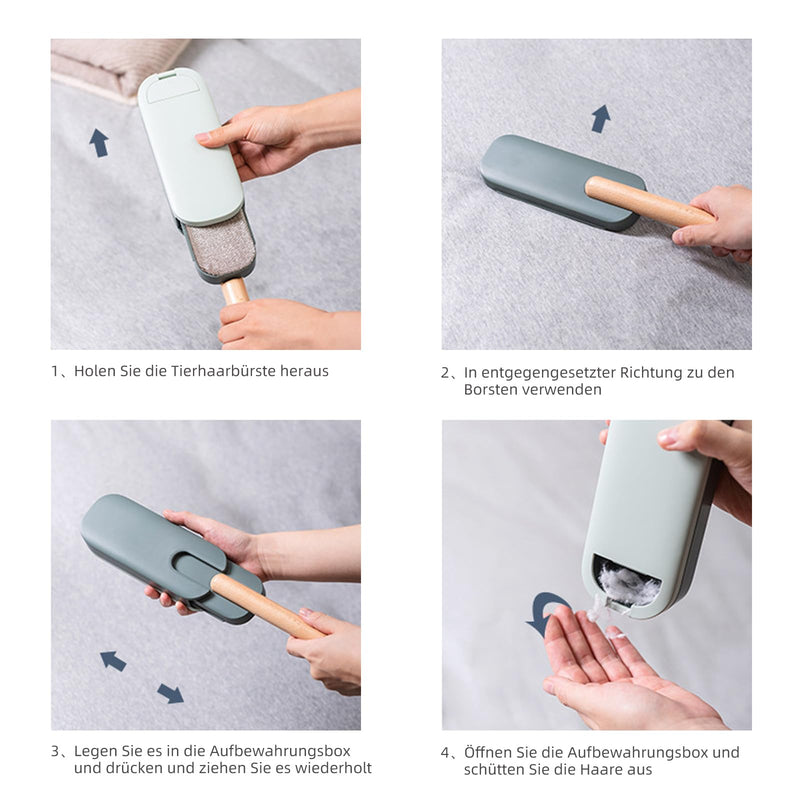 1、Holen Sie die Tierhaarbürste heraus

2、In entgegengesetzter Richtung zu den Borsten verwenden

3、Legen Sie es in die Aufbewahrungsbox und drücken und ziehen Sie es wiederholt

4、Öffnen Sie die Aufbewahrungsbox und schütten Sie die Haare aus