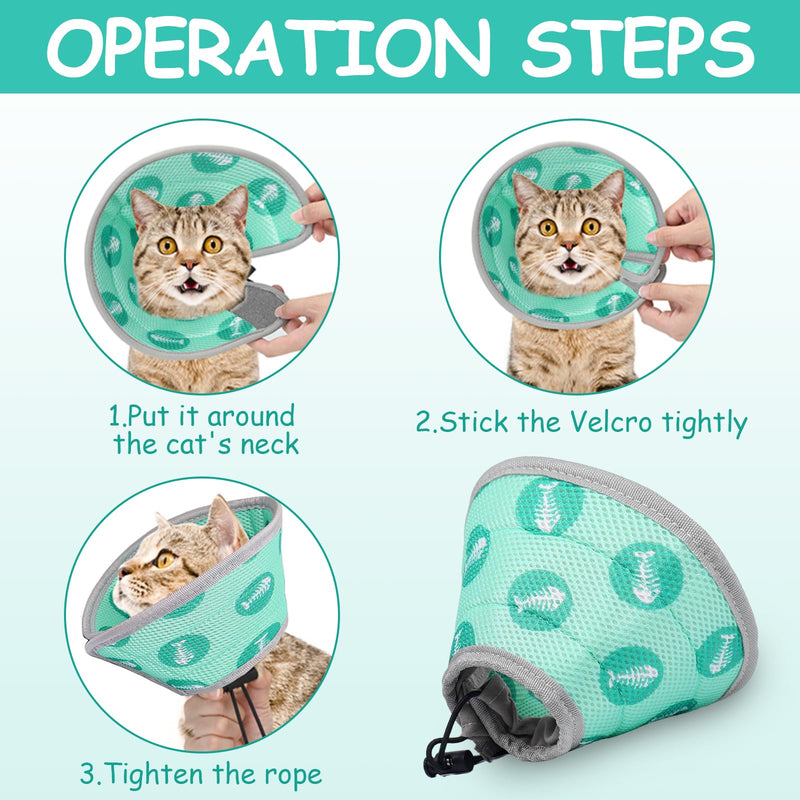 OPERATION STEPS

1.Put it around the cat's neck

2.Stick the Velcro tightly

3.Tighten the rope