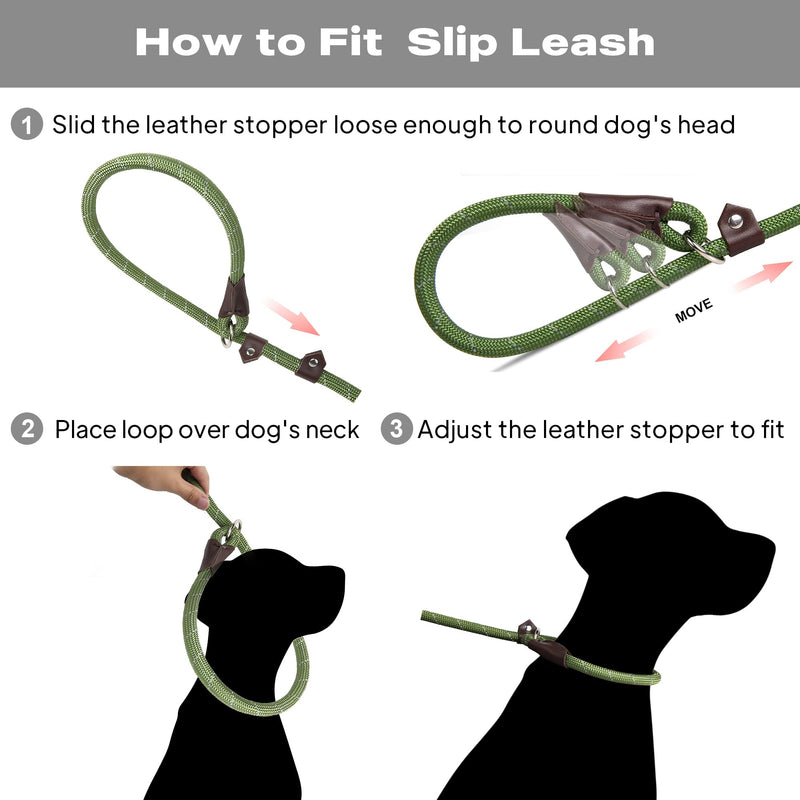 How to Fit Slip Leash

1 Slid the leather stopper loose enough to round dog's head

MOVE

2 Place loop over dog's neck

3 Adjust the leather stopper to fit