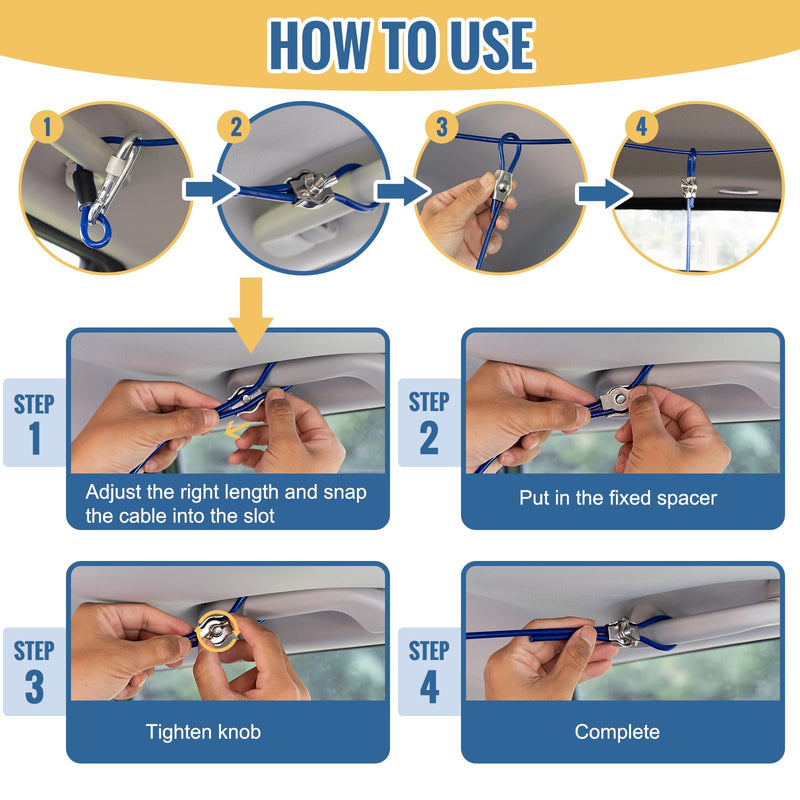 HOW TO USE

1

2

3

4

STEP 1

Adjust the right length and snap the cable into the slot

STEP 2

Put in the fixed spacer

STEP 3

Tighten knob

STEP 4

Complete