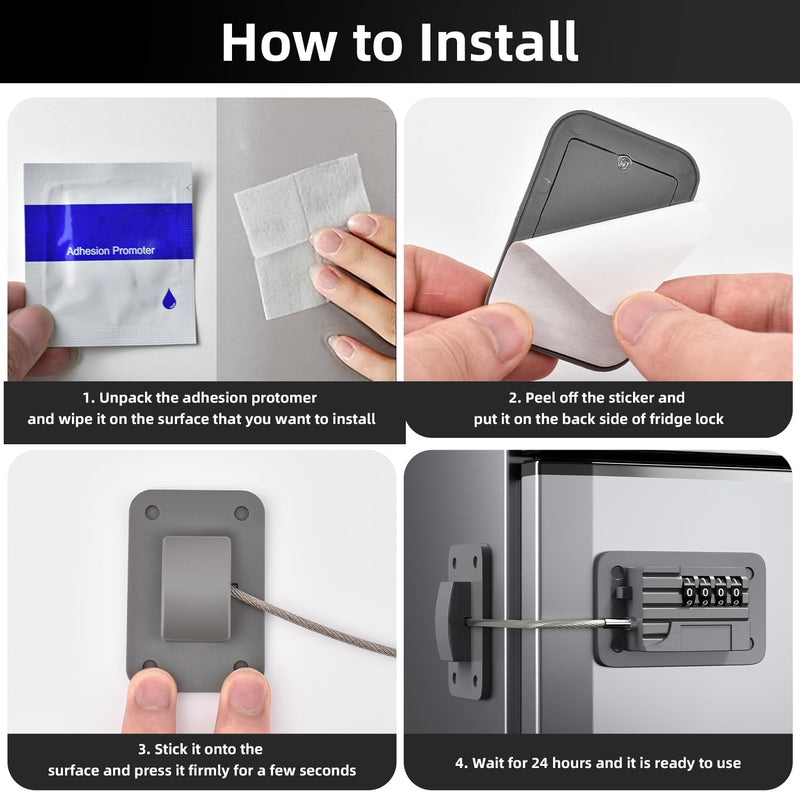 How to Install

Adhesion Promoter

1. Unpack the adhesion protomer and wipe it on the surface that you want to install

2. Peel off the sticker and put it on the back side of fridge lock

3. Stick it onto the surface and press it firmly for a few seconds

0 0 0 0

4. Wait for 24 hours and it is ready to use