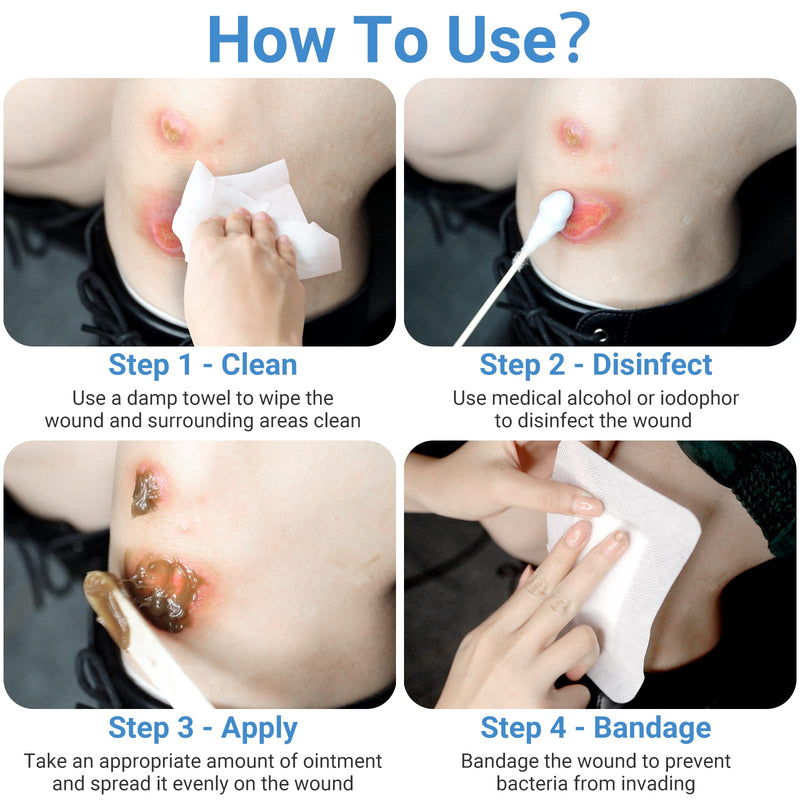 How To Use?

Step 1 - Clean
Use a damp towel to wipe the wound and surrounding areas clean

Step 2 - Disinfect
Use medical alcohol or iodophor to disinfect the wound

Step 3 - Apply
Take an appropriate amount of ointment and spread it evenly on the wound

Step 4 - Bandage
Bandage the wound to prevent bacteria from invading