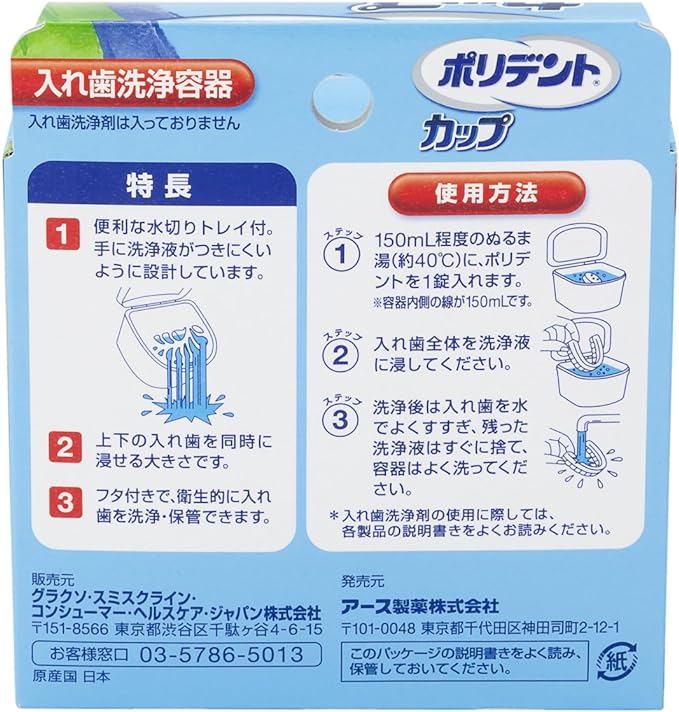 入れ歯洗浄容器

入れ歯洗浄剤は入っておりません

ポリデント®
カップ

特長

1 便利な水切りトレイ付。手に洗浄液がつきにくいように設計しています。

2 上下の入れ歯を同時に浸せる大きさです。

3 フタ付きで、衛生的に入れ歯を洗浄・保管できます。

使用方法

ステップ ① 150mL程度のぬるま湯(約40℃)に、ポリデントを1錠入れます。
※容器内側の線が150mLです。

ステップ ② 入れ歯全体を洗浄液に浸してください。

ステップ ③ 洗浄後は入れ歯を水でよくすすぎ、残った洗浄液はすぐに捨て、容器はよく洗ってください。

＊入れ歯洗浄剤の使用に際しては、各製品の説明書きをよくお読みください。

販売元
グラクソ・スミスクライン・コンシューマー・ヘルスケア・ジャパン株式会社
〒151-8566 東京都渋谷区千駄ヶ谷4-6-15

お客様窓口 03-5786-5013

原産国 日本

発売元
アース製薬株式会社
〒101-0048 東京都千代田区神田司町2-12-1

このパッケージの説明書きをよく読み、保管しておいてください。

紙