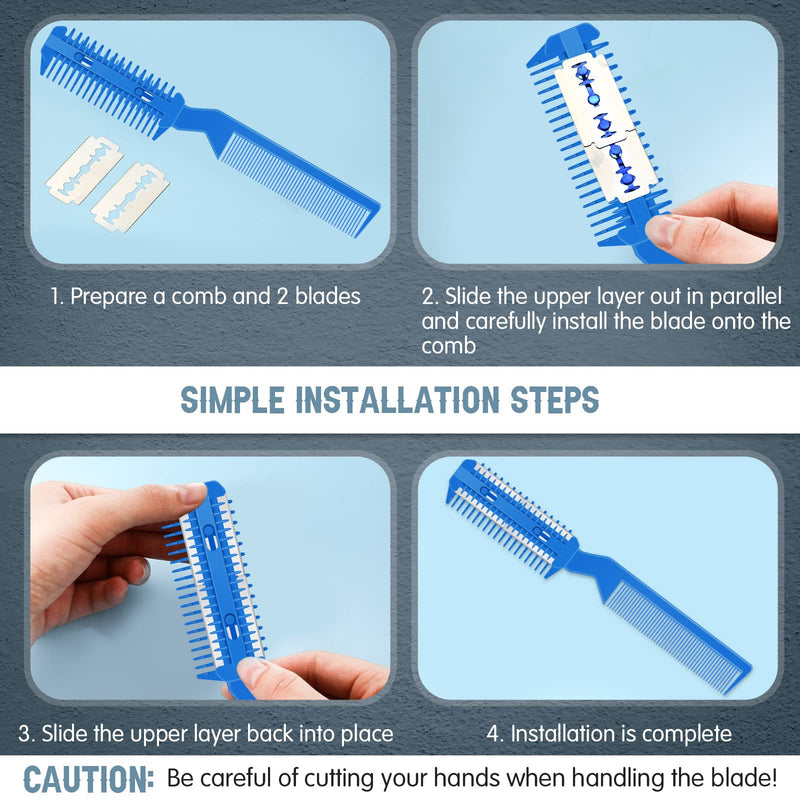 1. Prepare a comb and 2 blades

2. Slide the upper layer out in parallel and carefully install the blade onto the comb

SIMPLE INSTALLATION STEPS

3. Slide the upper layer back into place

4. Installation is complete

CAUTION: Be careful of cutting your hands when handling the blade!