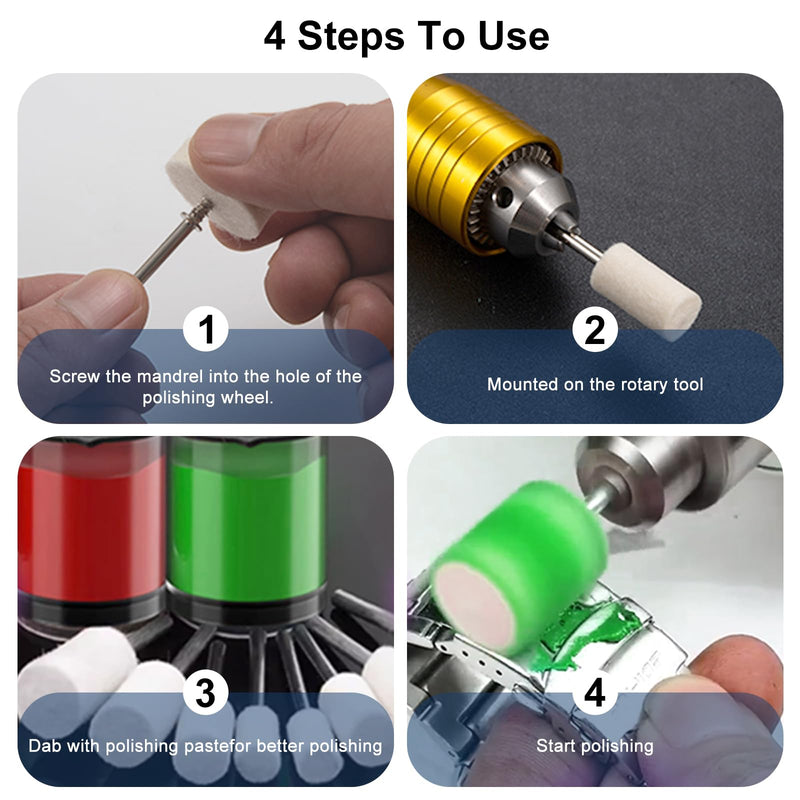 4 Steps To Use

1
Screw the mandrel into the hole of the polishing wheel.

2
Mounted on the rotary tool

3
Dab with polishing pastefor better polishing

4
Start polishing