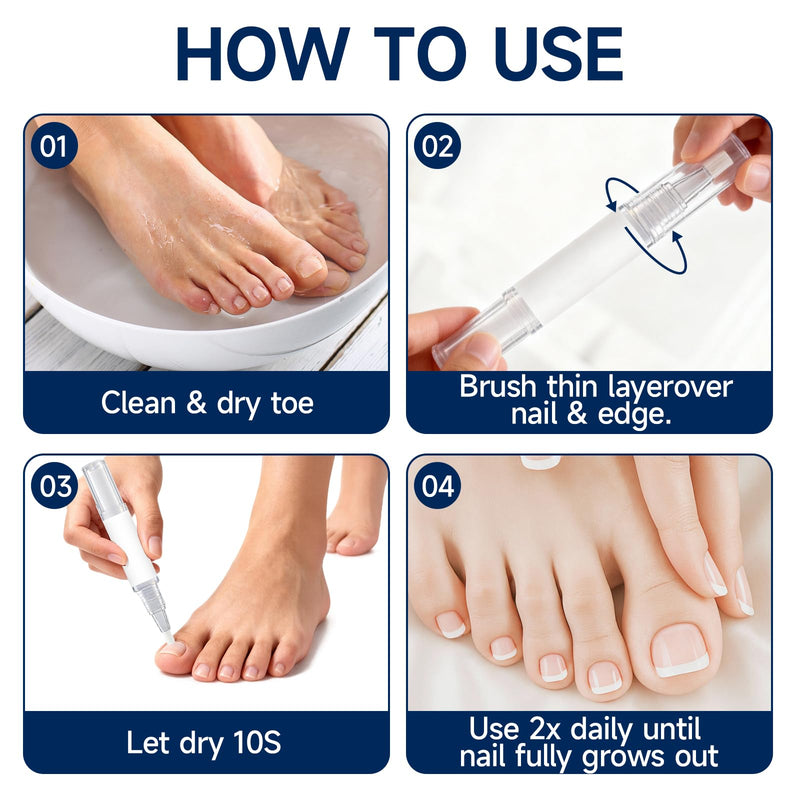 HOW TO USE

01

Clean & dry toe

02

Brush thin layerover nail & edge.

03

Let dry 10S

04

Use 2x daily until nail fully grows out