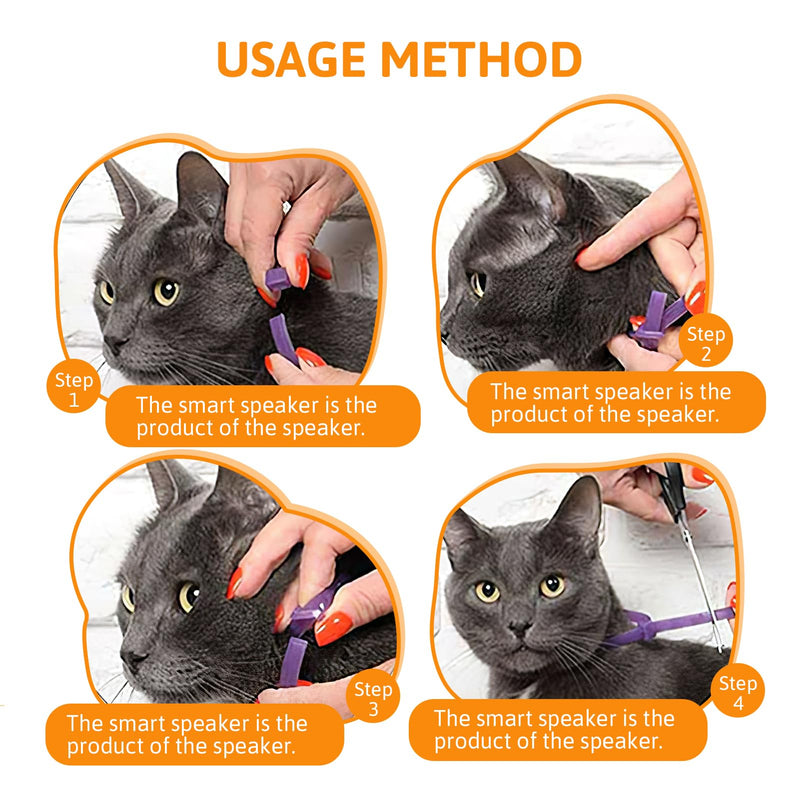 USAGE METHOD

Step 1

The smart speaker is the product of the speaker.

Step 2

The smart speaker is the product of the speaker.

Step 3

The smart speaker is the product of the speaker.

Step 4

The smart speaker is the product of the speaker.