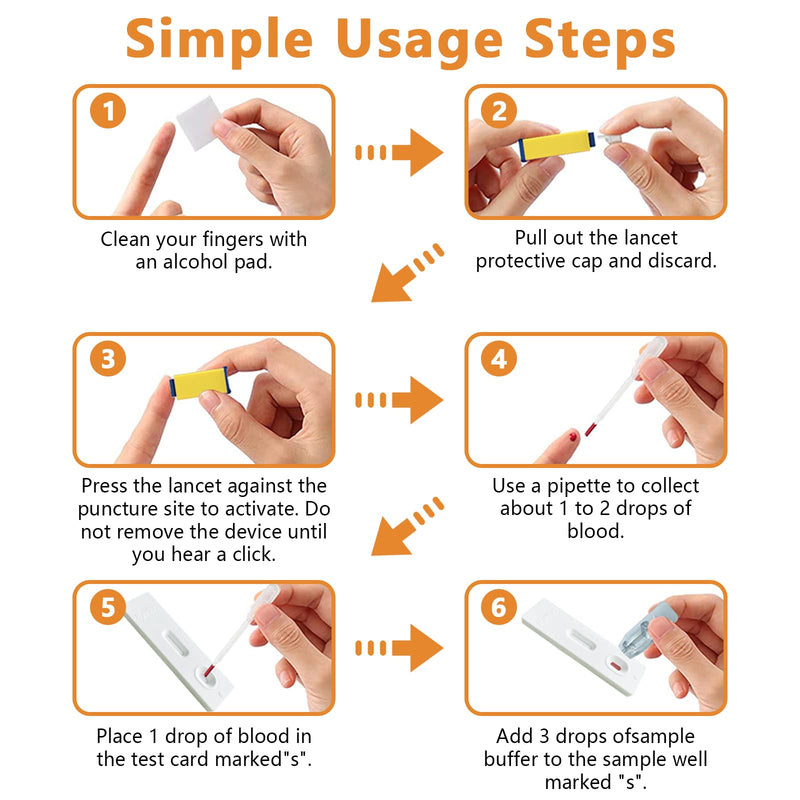 Simple Usage Steps

1

Clean your fingers with an alcohol pad.

2

Pull out the lancet protective cap and discard.

3

Press the lancet against the puncture site to activate. Do not remove the device until you hear a click.

4

Use a pipette to collect about 1 to 2 drops of blood.

5

Place 1 drop of blood in the test card marked"s".

6

Add 3 drops ofsample buffer to the sample well marked "s".