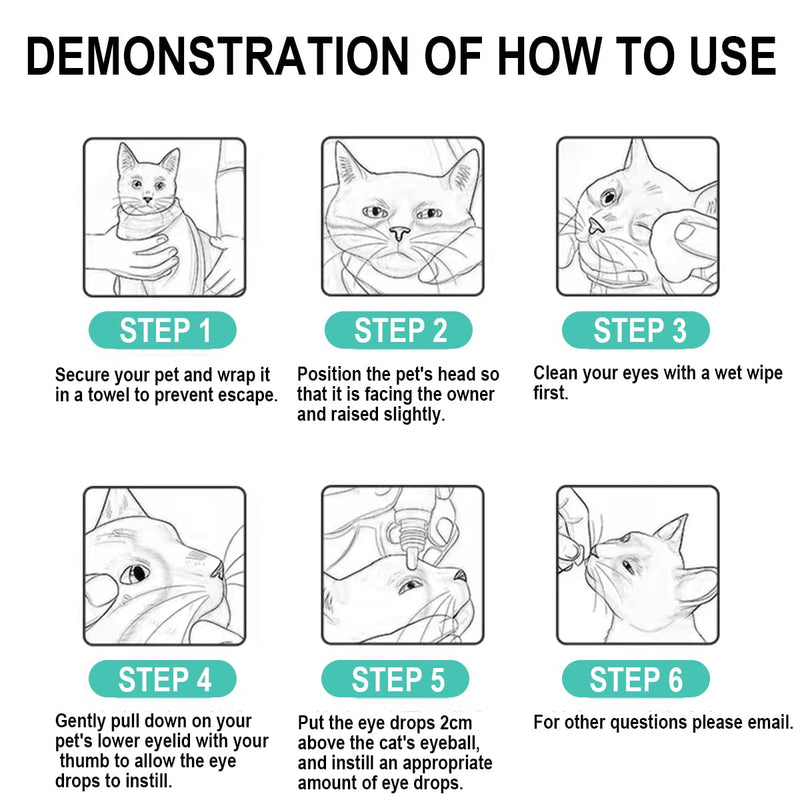 DEMONSTRATION OF HOW TO USE

STEP 1

Secure your pet and wrap it in a towel to prevent escape.

STEP 2

Position the pet's head so that it is facing the owner and raised slightly.

STEP 3

Clean your eyes with a wet wipe first.

STEP 4

Gently pull down on your pet's lower eyelid with your thumb to allow the eye drops to instill.

STEP 5

Put the eye drops 2cm above the cat's eyeball, and instill an appropriate amount of eye drops.

STEP 6

For other questions please email.