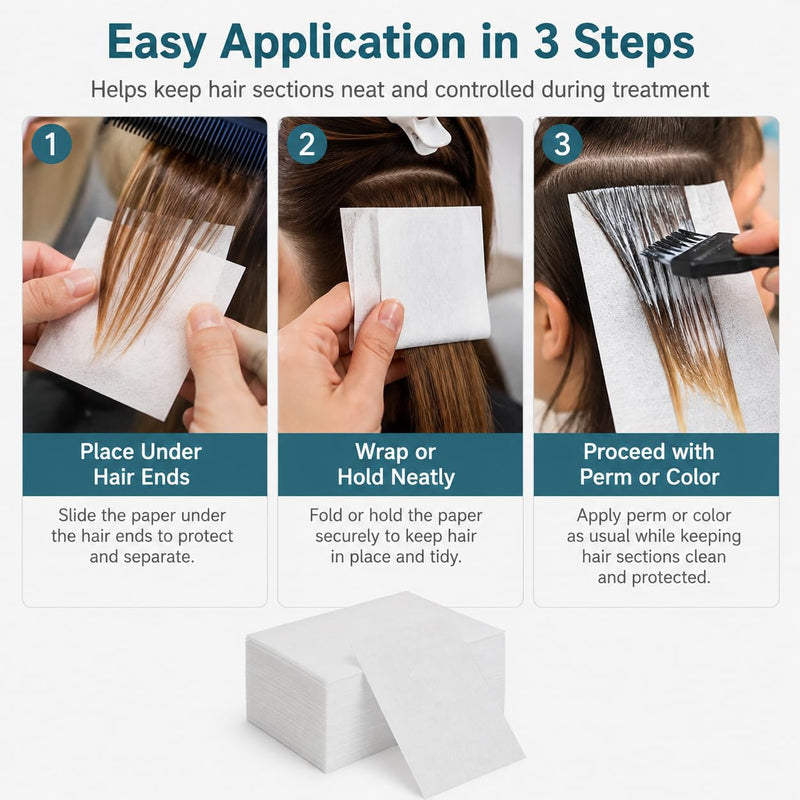 Easy Application in 3 Steps

Helps keep hair sections neat and controlled during treatment

1

Place Under Hair Ends

Slide the paper under the hair ends to protect and separate.

2

Wrap or Hold Neatly

Fold or hold the paper securely to keep hair in place and tidy.

3

Proceed with Perm or Color

Apply perm or color as usual while keeping hair sections clean and protected.