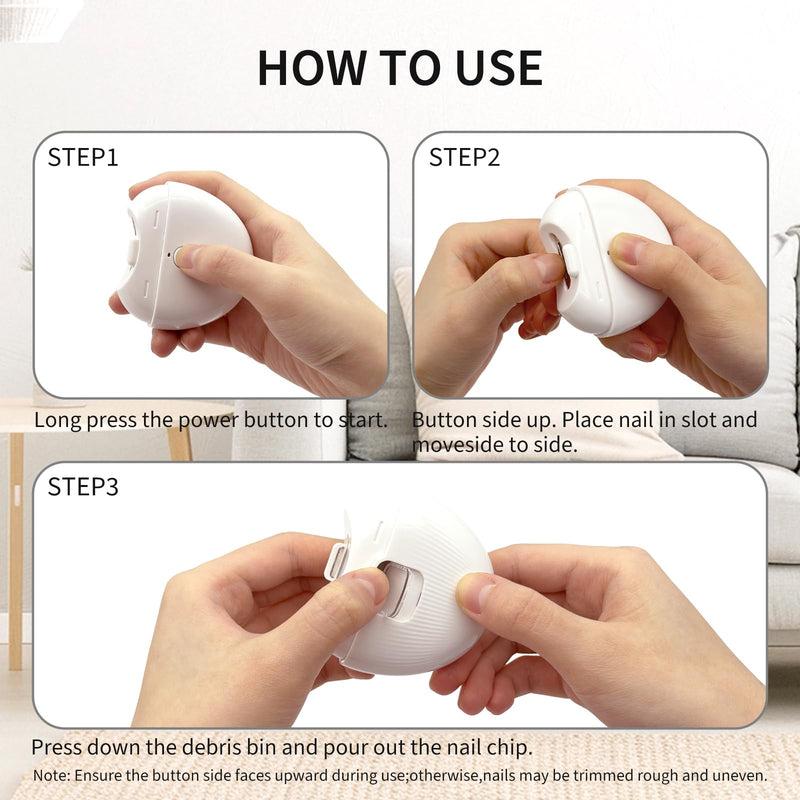 HOW TO USE

STEP1

Long press the power button to start.

STEP2

Button side up. Place nail in slot and moveside to side.

STEP3

Press down the debris bin and pour out the nail chip.

Note: Ensure the button side faces upward during use;otherwise,nails may be trimmed rough and uneven.