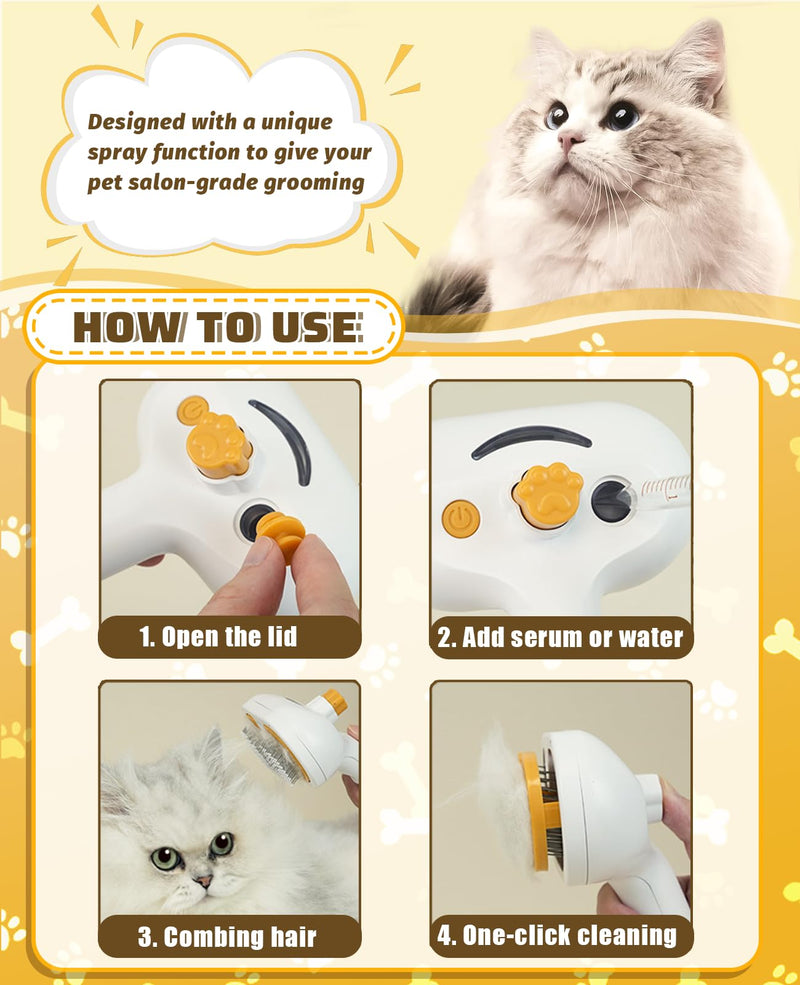 Designed with a unique spray function to give your pet salon-grade grooming

HOW TO USE

1. Open the lid

2. Add serum or water

3. Combing hair

4. One-click cleaning