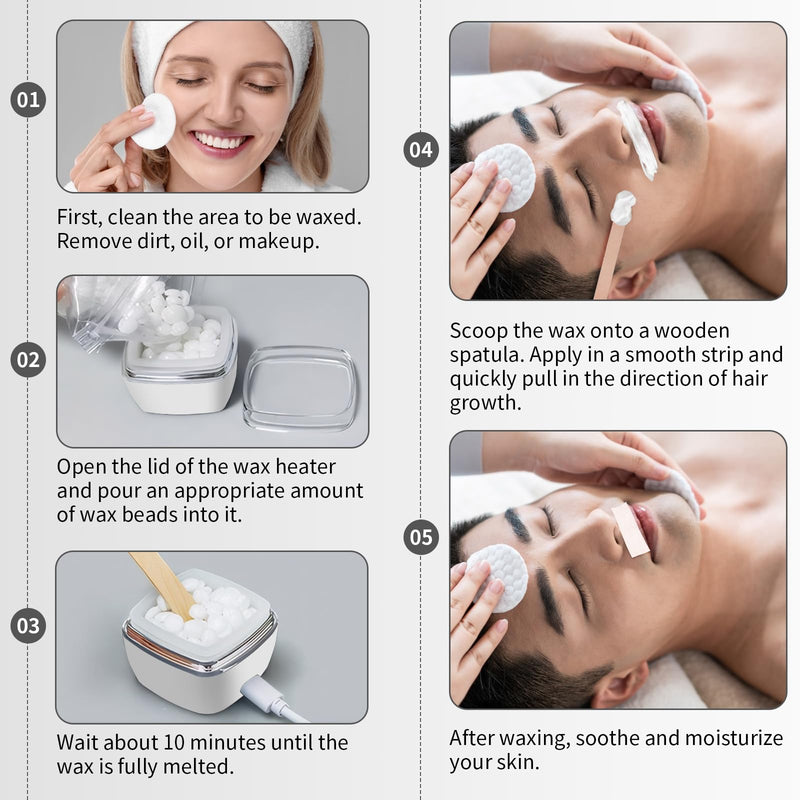 01

First, clean the area to be waxed. Remove dirt, oil, or makeup.

02

Open the lid of the wax heater and pour an appropriate amount of wax beads into it.

03

Wait about 10 minutes until the wax is fully melted.

04

Scoop the wax onto a wooden spatula. Apply in a smooth strip and quickly pull in the direction of hair growth.

05

After waxing, soothe and moisturize your skin.