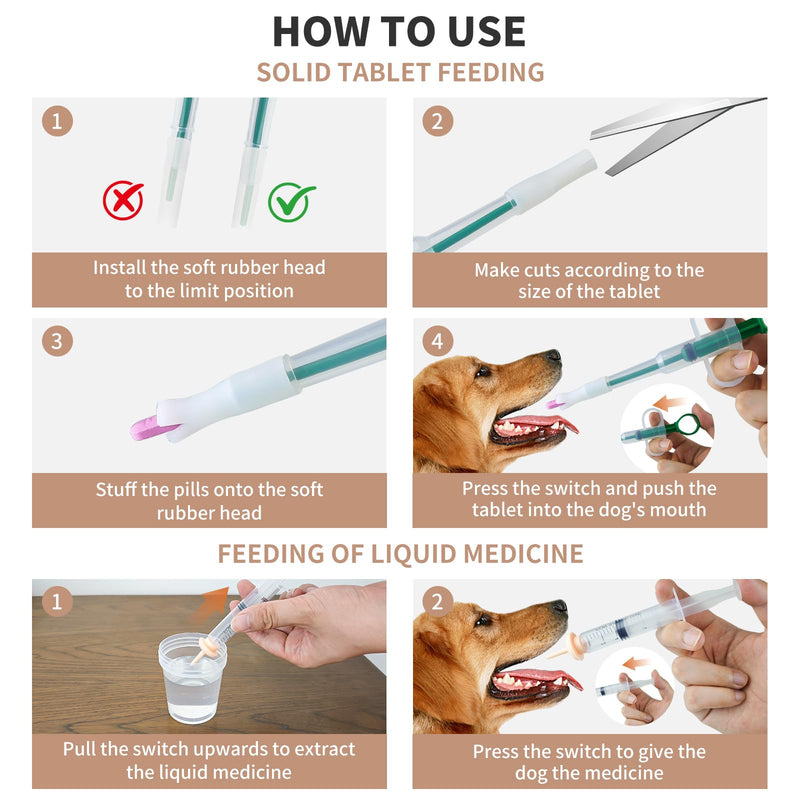 HOW TO USE

SOLID TABLET FEEDING

1

Install the soft rubber head to the limit position

2

Make cuts according to the size of the tablet

3

Stuff the pills onto the soft rubber head

4

Press the switch and push the tablet into the dog's mouth

FEEDING OF LIQUID MEDICINE

1

Pull the switch upwards to extract the liquid medicine

2

Press the switch to give the dog the medicine