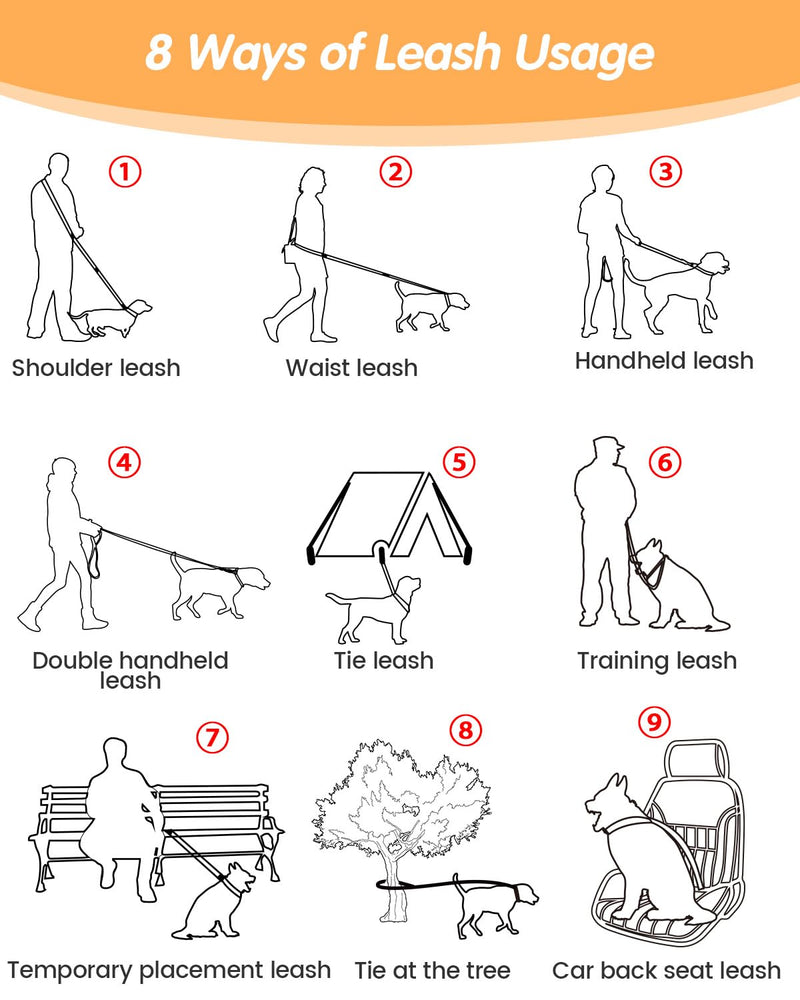 8 Ways of Leash Usage

①
Shoulder leash

②
Waist leash

③
Handheld leash

④
Double handheld leash

⑤
Tie leash

⑥
Training leash

⑦
Temporary placement leash

⑧
Tie at the tree

⑨
Car back seat leash