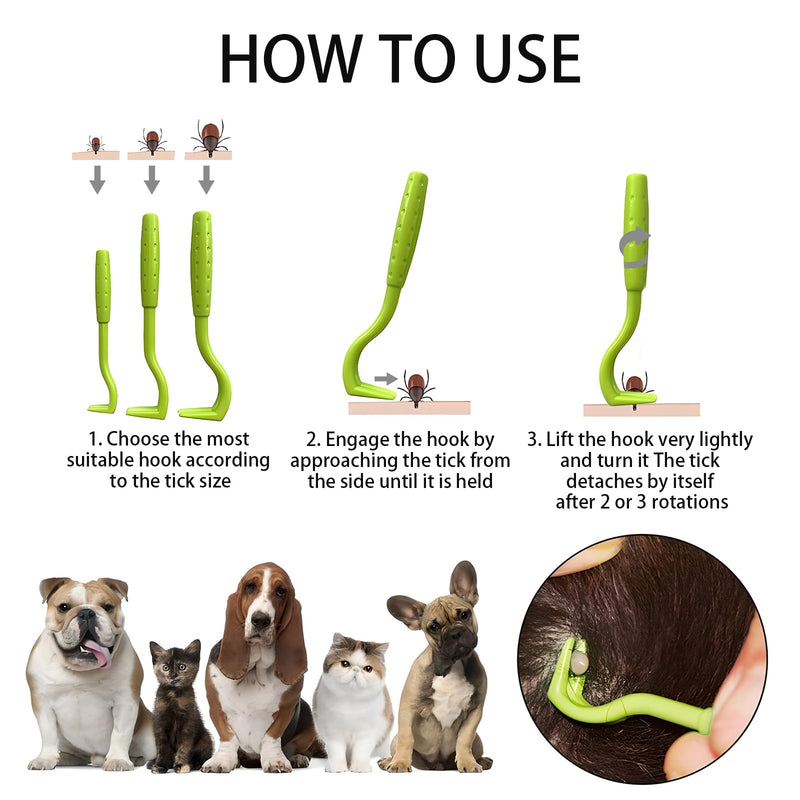 HOW TO USE

1. Choose the most suitable hook according to the tick size

2. Engage the hook by approaching the tick from the side until it is held

3. Lift the hook very lightly and turn it The tick detaches by itself after 2 or 3 rotations