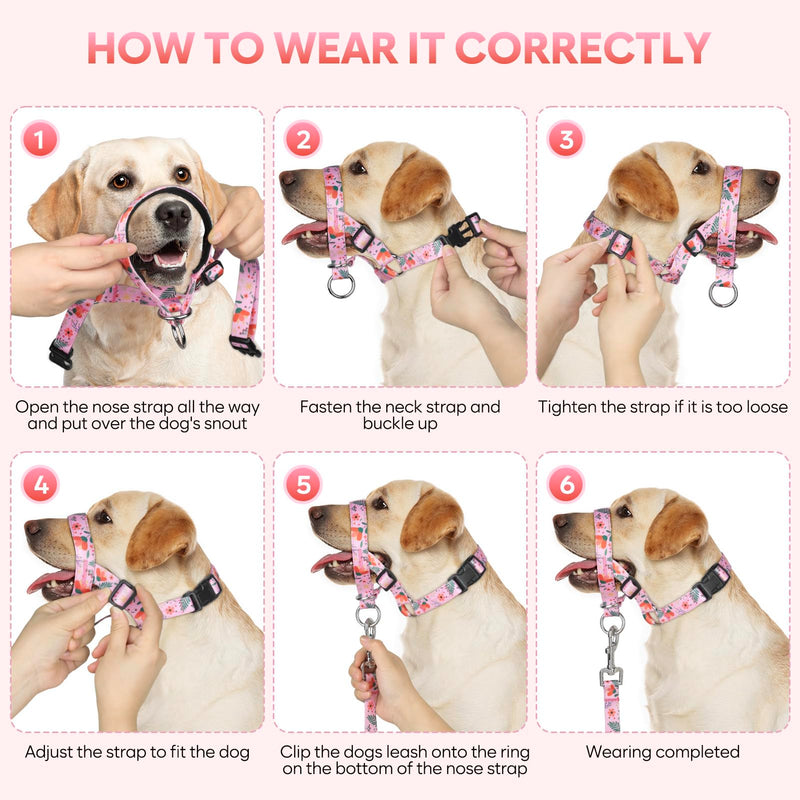 HOW TO WEAR IT CORRECTLY

1

Open the nose strap all the way and put over the dog's snout

2

Fasten the neck strap and buckle up

3

Tighten the strap if it is too loose

4

Adjust the strap to fit the dog

5

Clip the dogs leash onto the ring on the bottom of the nose strap

6

Wearing completed