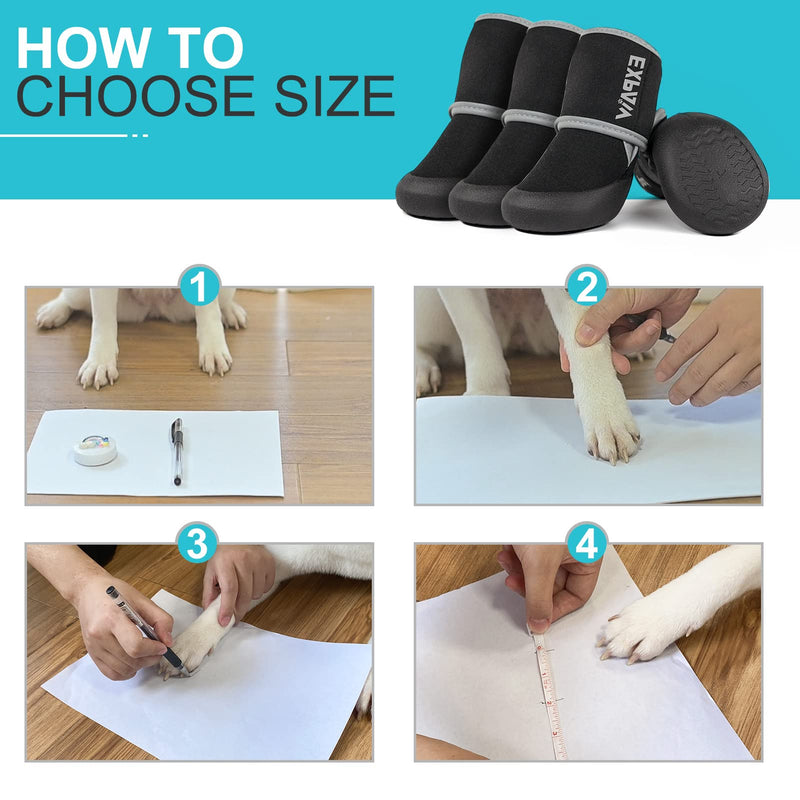 HOW TO
CHOOSE SIZE

EXPAWLORER

1

2

3

4