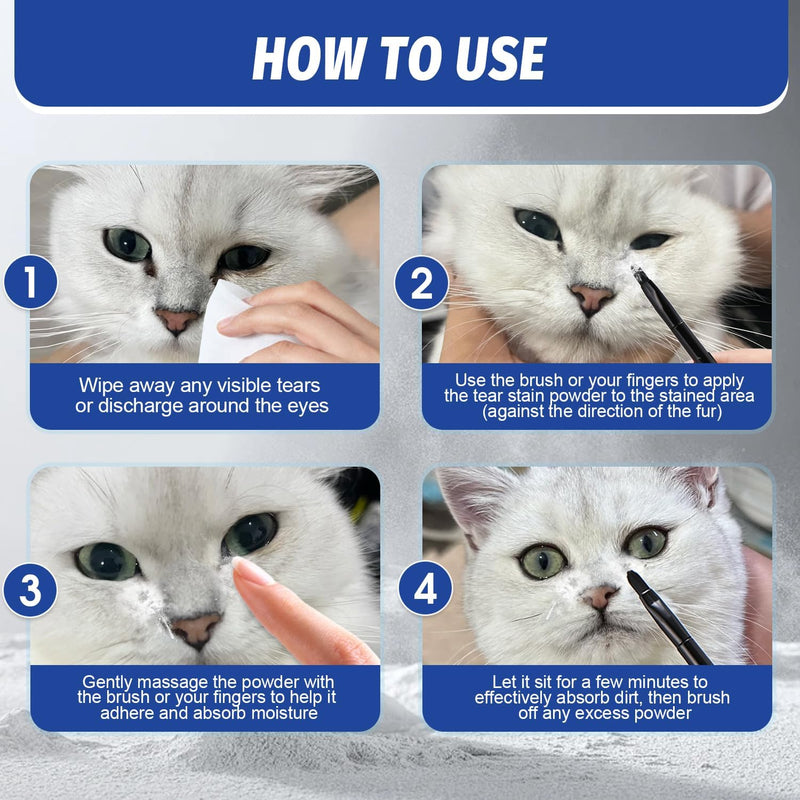 HOW TO USE

1

Wipe away any visible tears or discharge around the eyes

2

Use the brush or your fingers to apply the tear stain powder to the stained area (against the direction of the fur)

3

Gently massage the powder with the brush or your fingers to help it adhere and absorb moisture

4

Let it sit for a few minutes to effectively absorb dirt, then brush off any excess powder