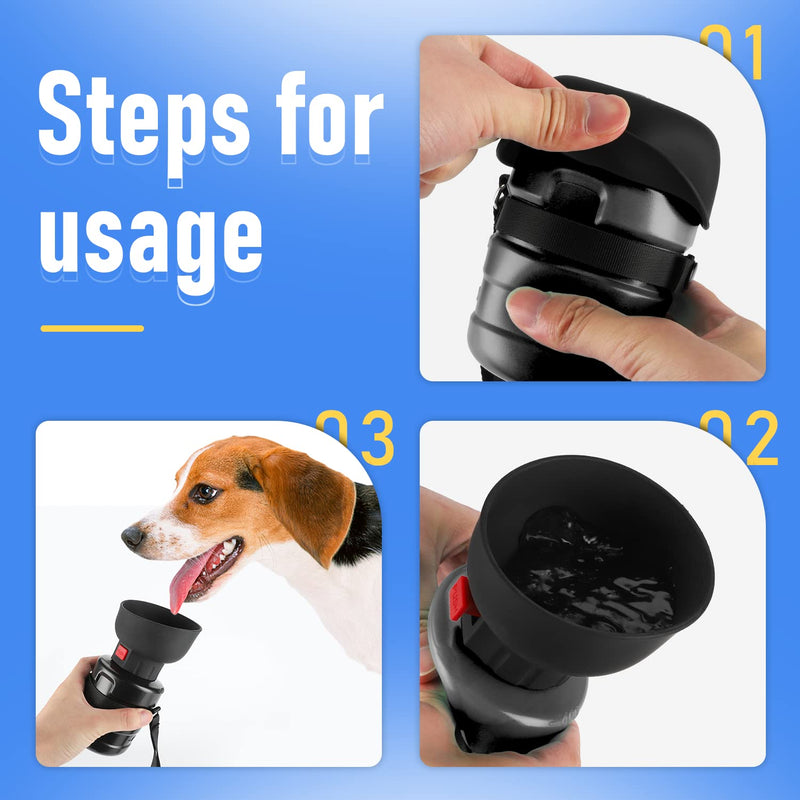 Steps for usage

01

03

02