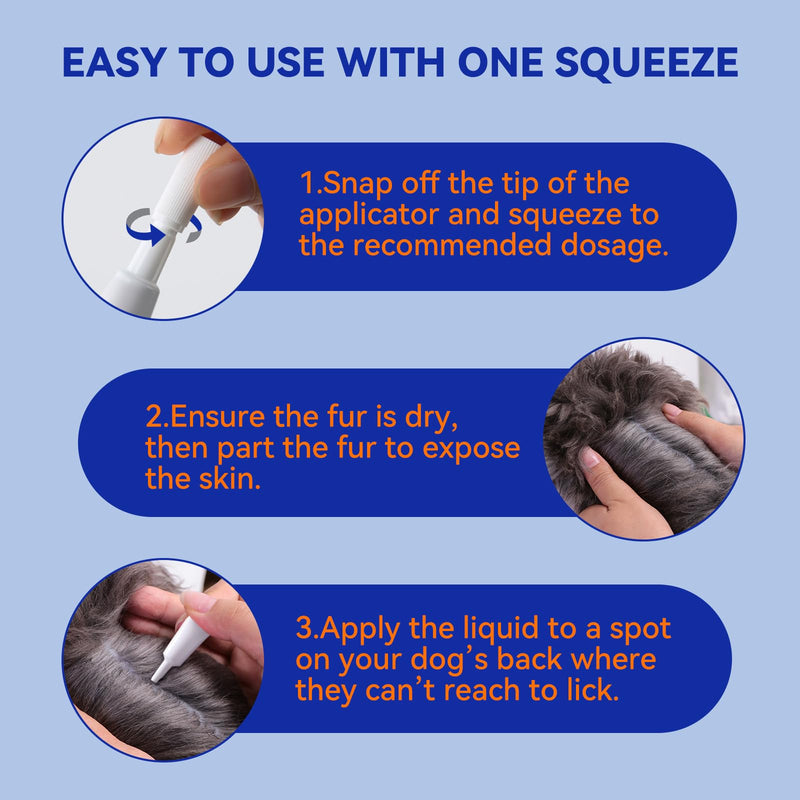 EASY TO USE WITH ONE SQUEEZE

1.Snap off the tip of the applicator and squeeze to the recommended dosage.

2.Ensure the fur is dry, then part the fur to expose the skin.

3.Apply the liquid to a spot on your dog's back where they can't reach to lick.