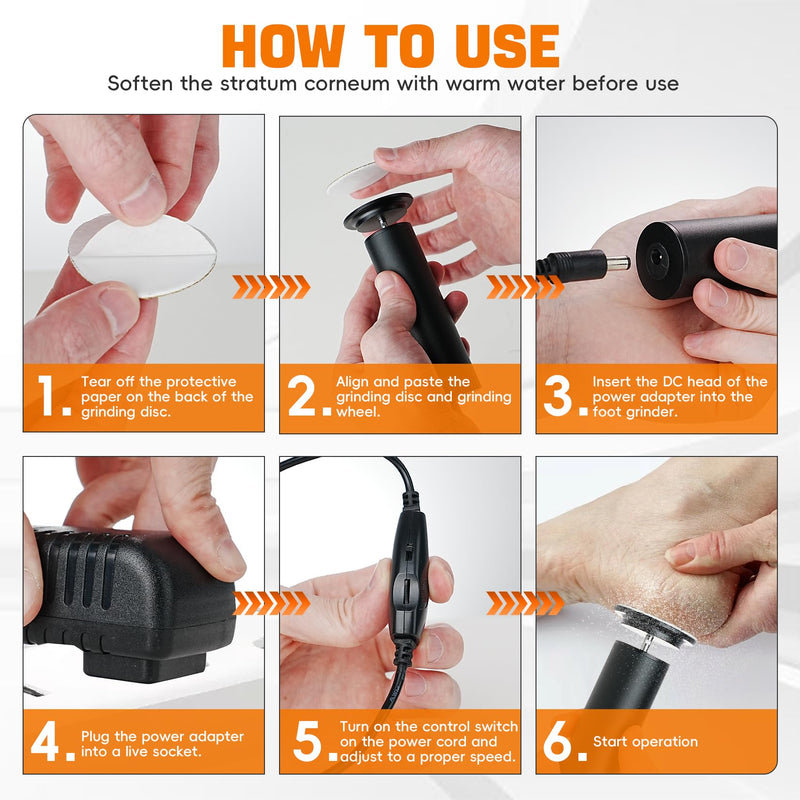 HOW TO USE

Soften the stratum corneum with warm water before use

1. Tear off the protective paper on the back of the grinding disc.

2. Align and paste the grinding disc and grinding wheel.

3. Insert the DC head of the power adapter into the foot grinder.

4. Plug the power adapter into a live socket.

5. Turn on the control switch on the power cord and adjust to a proper speed.

6. Start operation