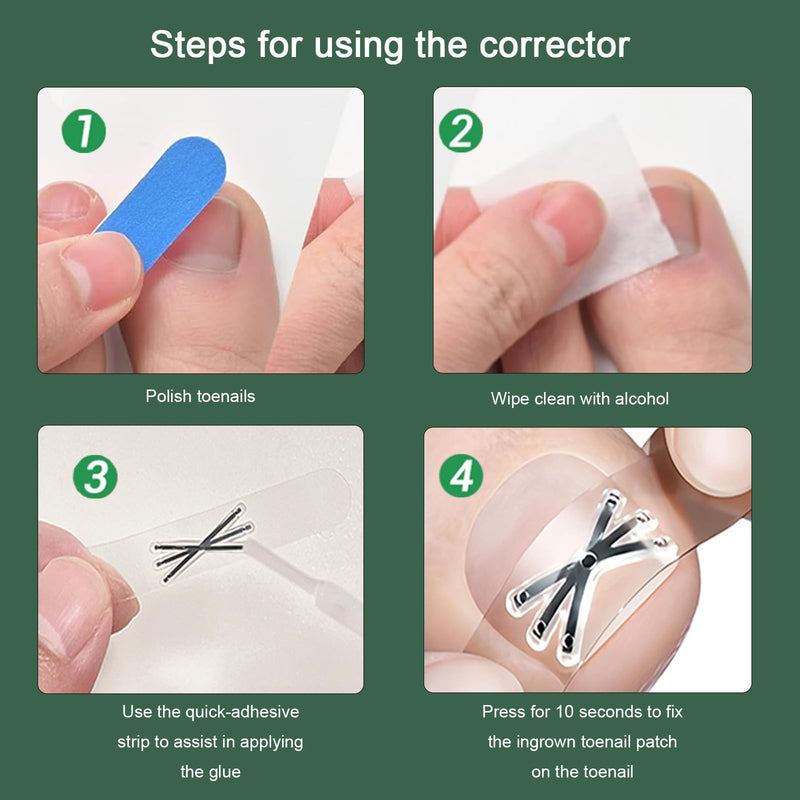 Steps for using the corrector

1

Polish toenails

2

Wipe clean with alcohol

3

Use the quick-adhesive strip to assist in applying the glue

4

Press for 10 seconds to fix the ingrown toenail patch on the toenail