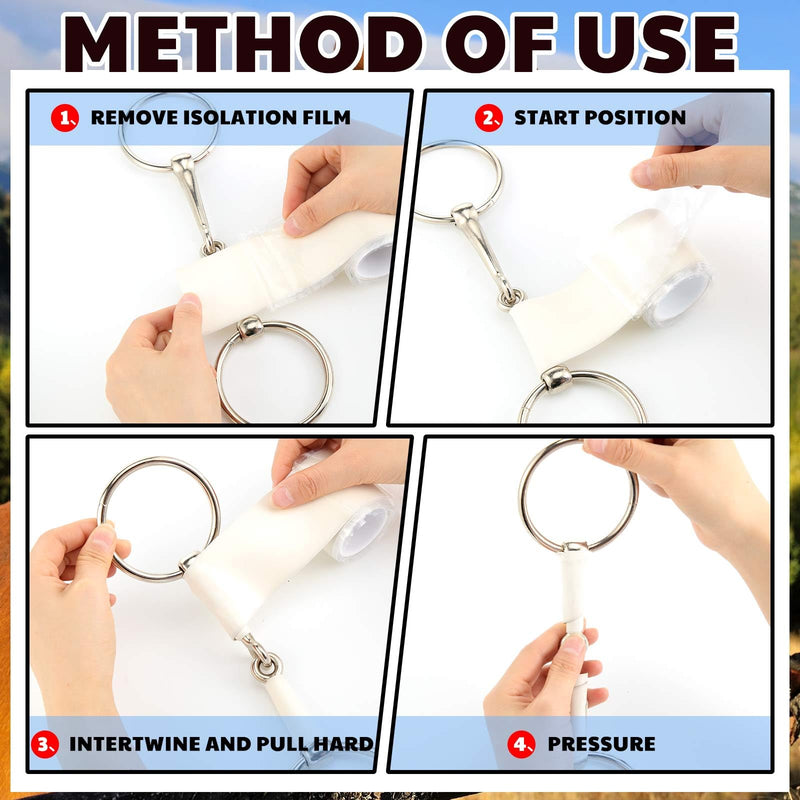 METHOD OF USE

1、 REMOVE ISOLATION FILM

2、 START POSITION

3、 INTERTWINE AND PULL HARD

4、 PRESSURE