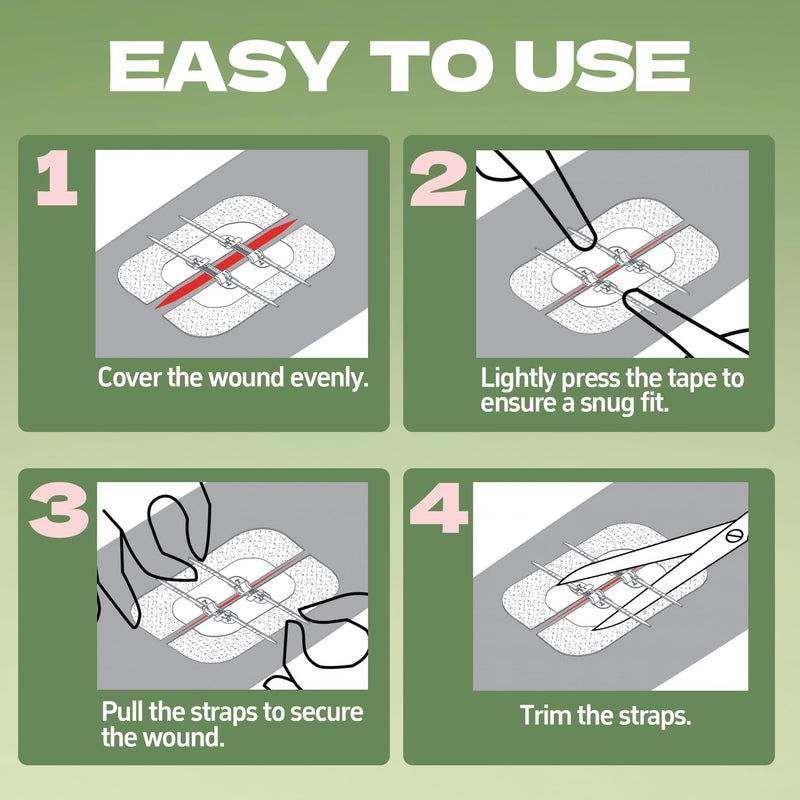 EASY TO USE

1

Cover the wound evenly.

2

Lightly press the tape to ensure a snug fit.

3

Pull the straps to secure the wound.

4

Trim the straps.